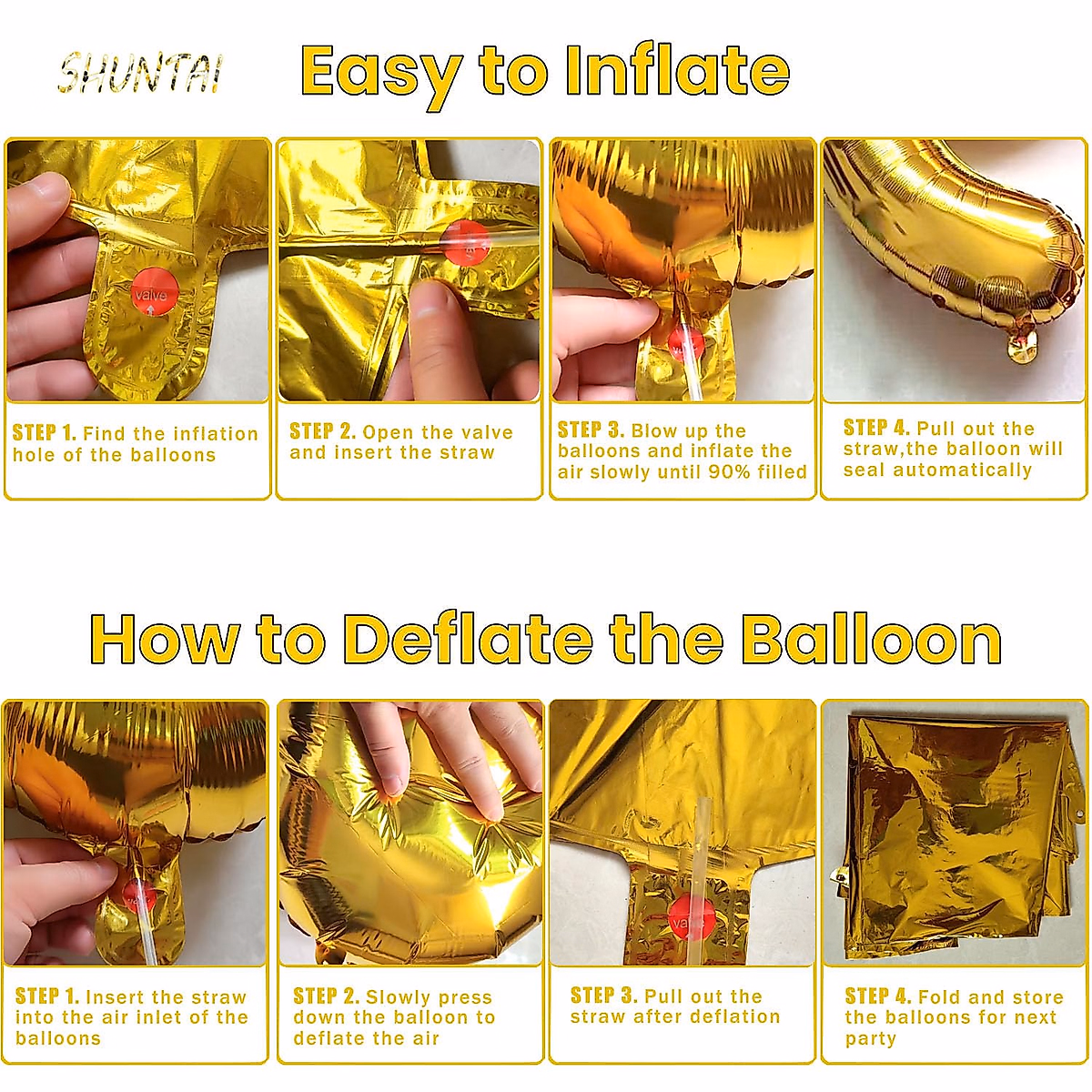 SHUNTAI

Easy to Inflate

valve

STEP 1. Find the inflation hole of the balloons

STEP 2. Open the valve and insert the straw

STEP 3. Blow up the balloons and inflate the air slowly until 90% filled

STEP 4. Pull out the straw,the balloon will seal automatically

How to Deflate the Balloon

STEP 1. Insert the straw into the air inlet of the balloons

STEP 2. Slowly press down the balloon to deflate the air

STEP 3. Pull out the straw after deflation

STEP 4. Fold and store the balloons for next party