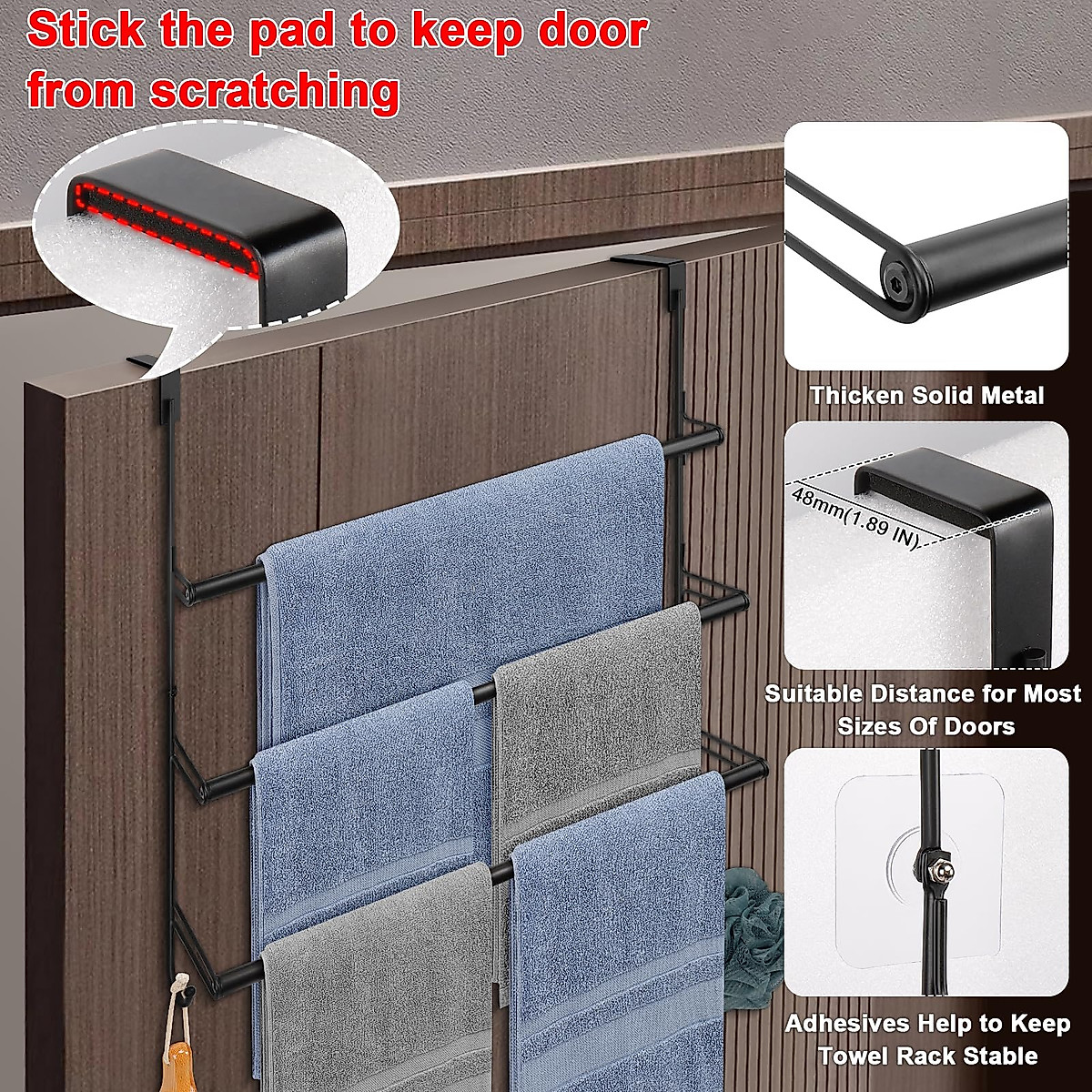 Stick the pad to keep door from scratching

Thicken Solid Metal

48mm(1.89 IN)

Suitable Distance for Most Sizes Of Doors

Adhesives Help to Keep Towel Rack Stable