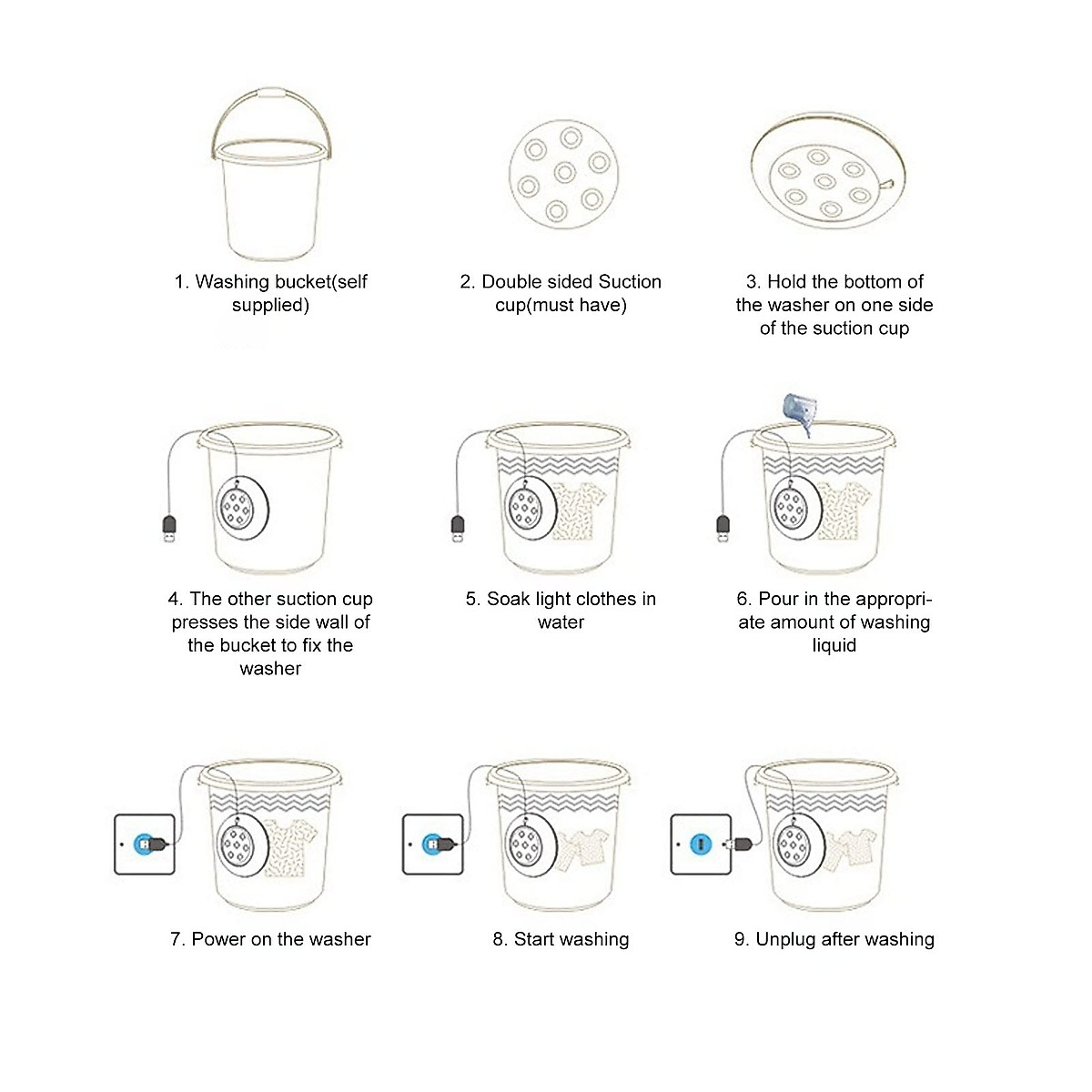 1. Washing bucket(self supplied)

2. Double sided Suction cup(must have)

3. Hold the bottom of the washer on one side of the suction cup

4. The other suction cup presses the side wall of the bucket to fix the washer

5. Soak light clothes in water

6. Pour in the appropriate amount of washing liquid

7. Power on the washer

8. Start washing

9. Unplug after washing