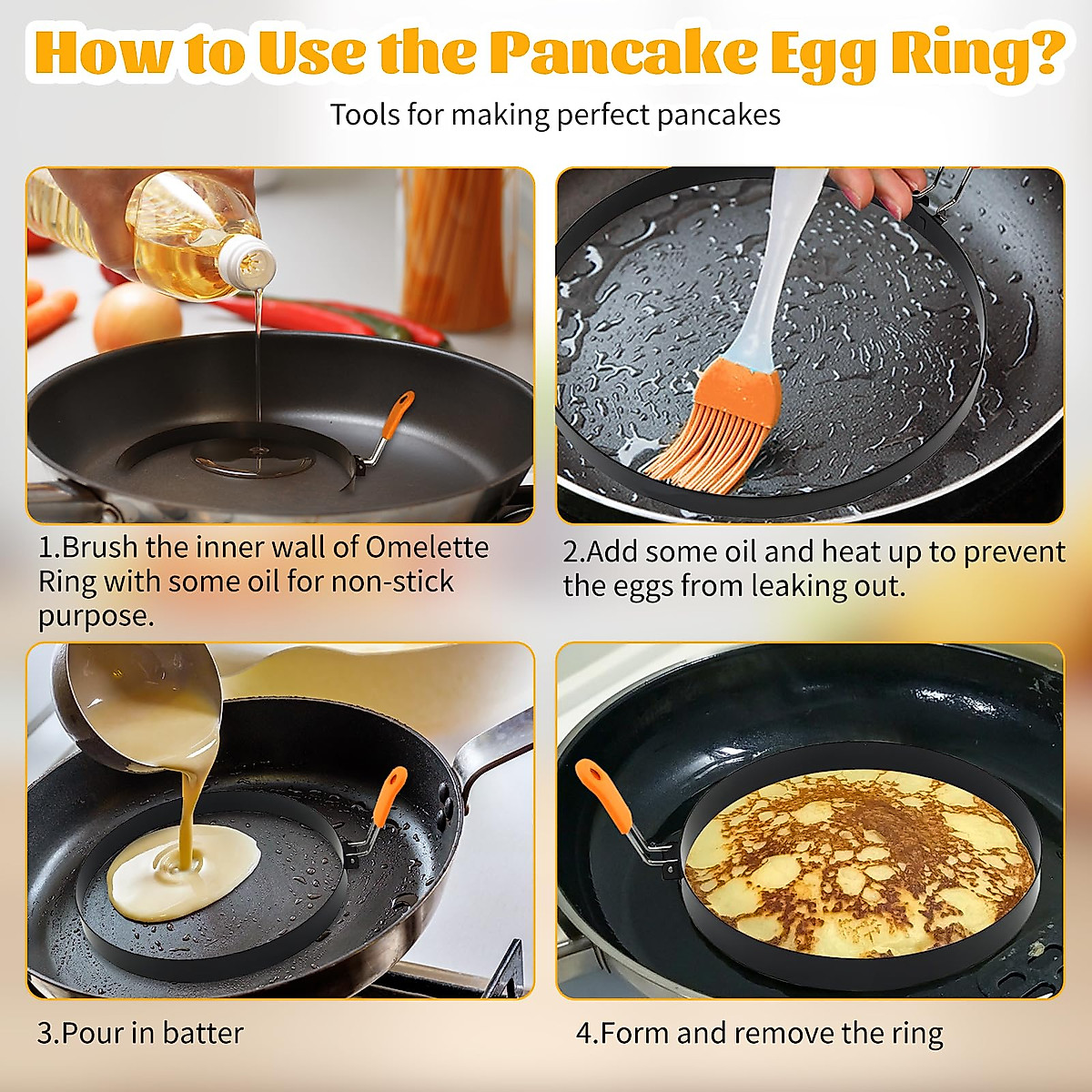 How to Use the Pancake Egg Ring?

Tools for making perfect pancakes

1.Brush the inner wall of Omelette Ring with some oil for non-stick purpose.

2.Add some oil and heat up to prevent the eggs from leaking out.

3.Pour in batter

4.Form and remove the ring