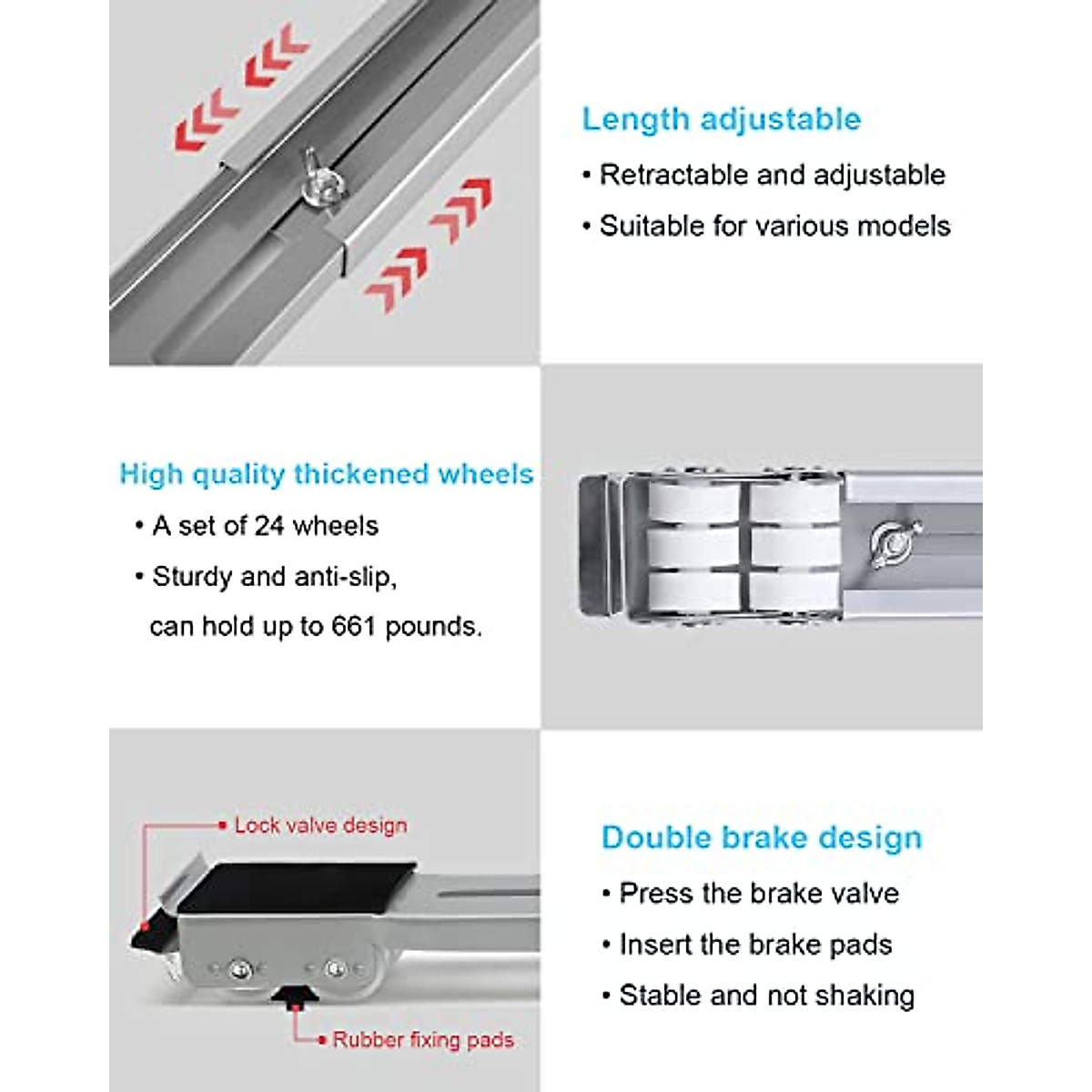 Length adjustable

• Retractable and adjustable

• Suitable for various models

High quality thickened wheels

• A set of 24 wheels

• Sturdy and anti-slip, can hold up to 661 pounds.

Lock valve design

Rubber fixing pads

Double brake design

• Press the brake valve

• Insert the brake pads

• Stable and not shaking