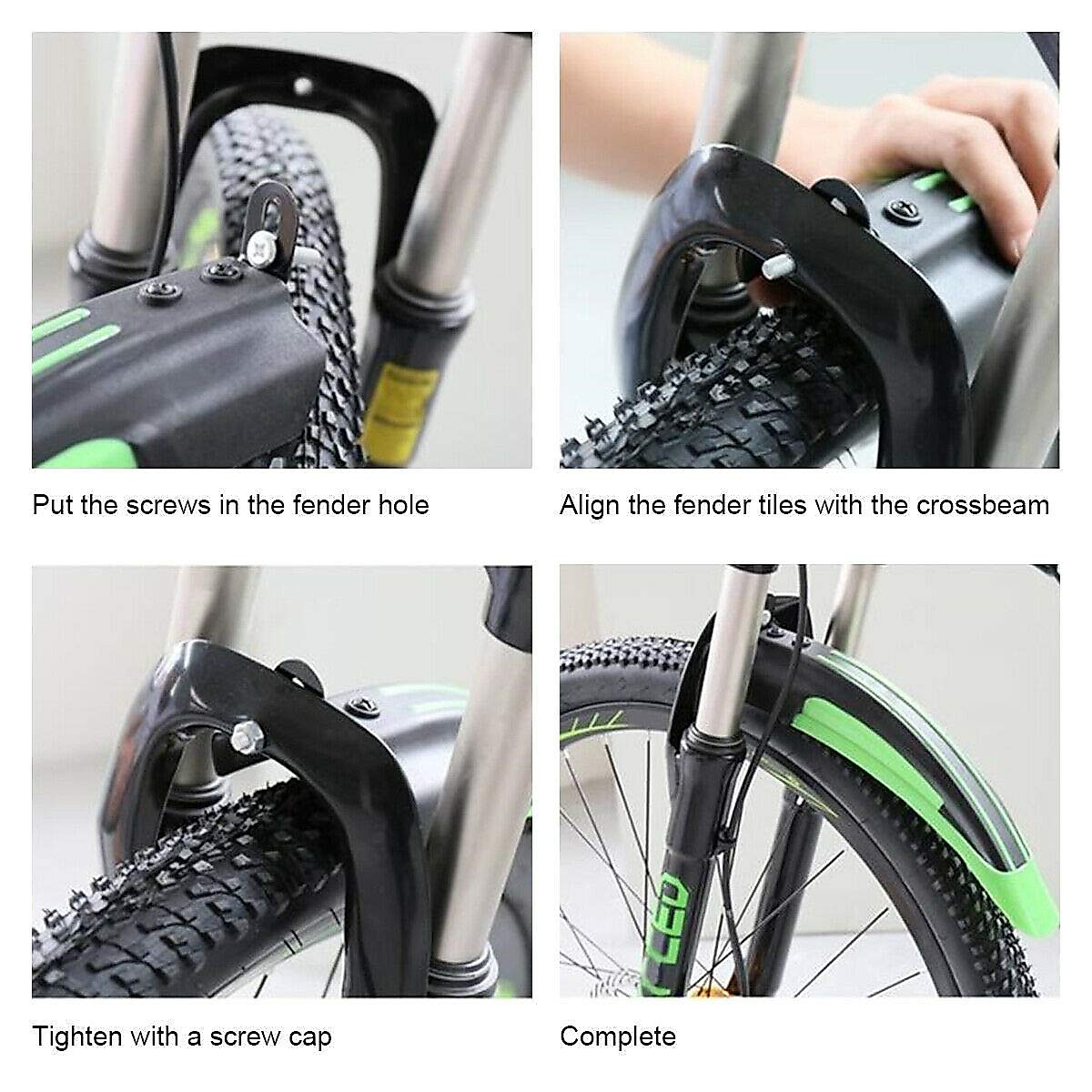 Put the screws in the fender hole

Align the fender tiles with the crossbeam

Tighten with a screw cap

Complete