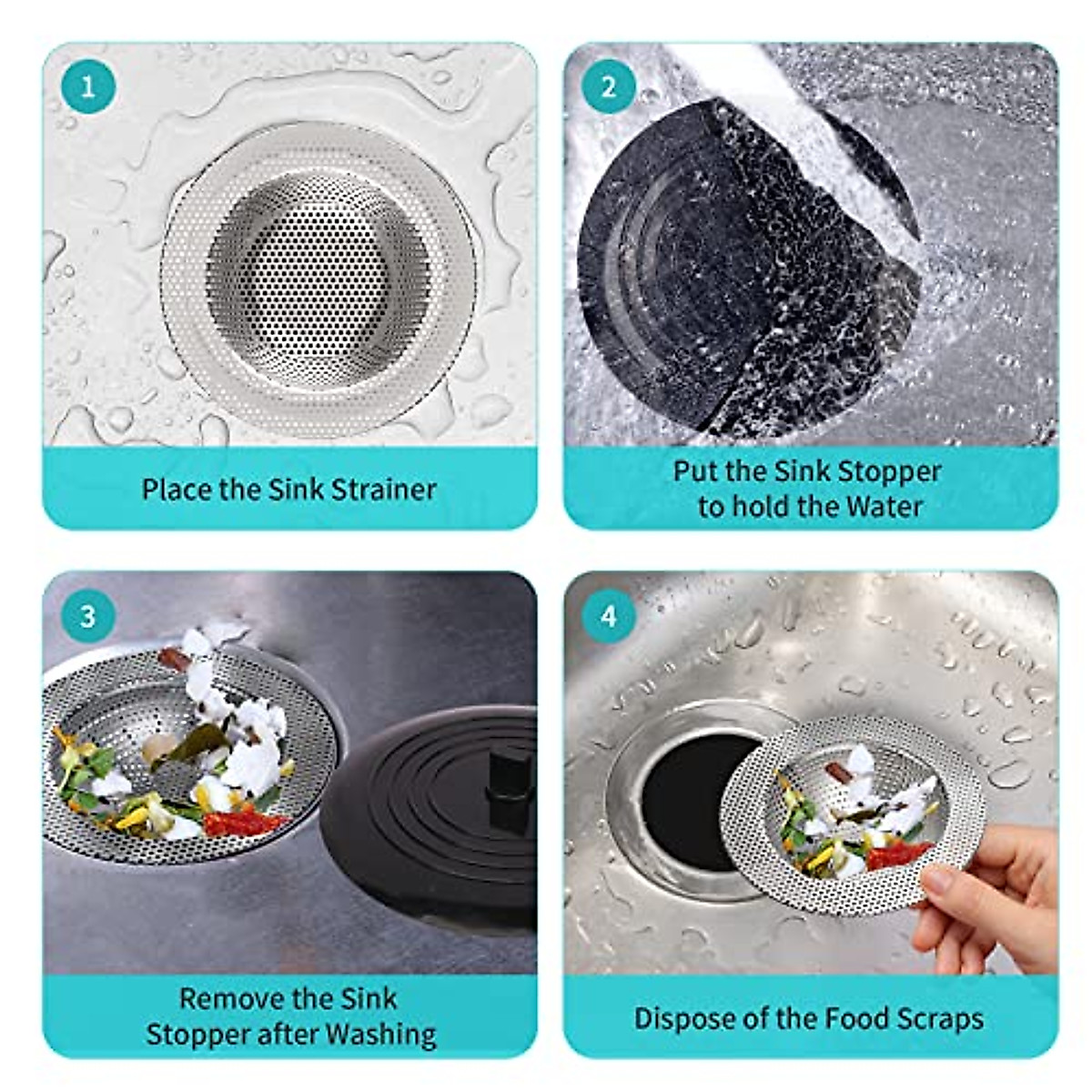 1

Place the Sink Strainer

2

Put the Sink Stopper to hold the Water

3

Remove the Sink Stopper after Washing

4

Dispose of the Food Scraps