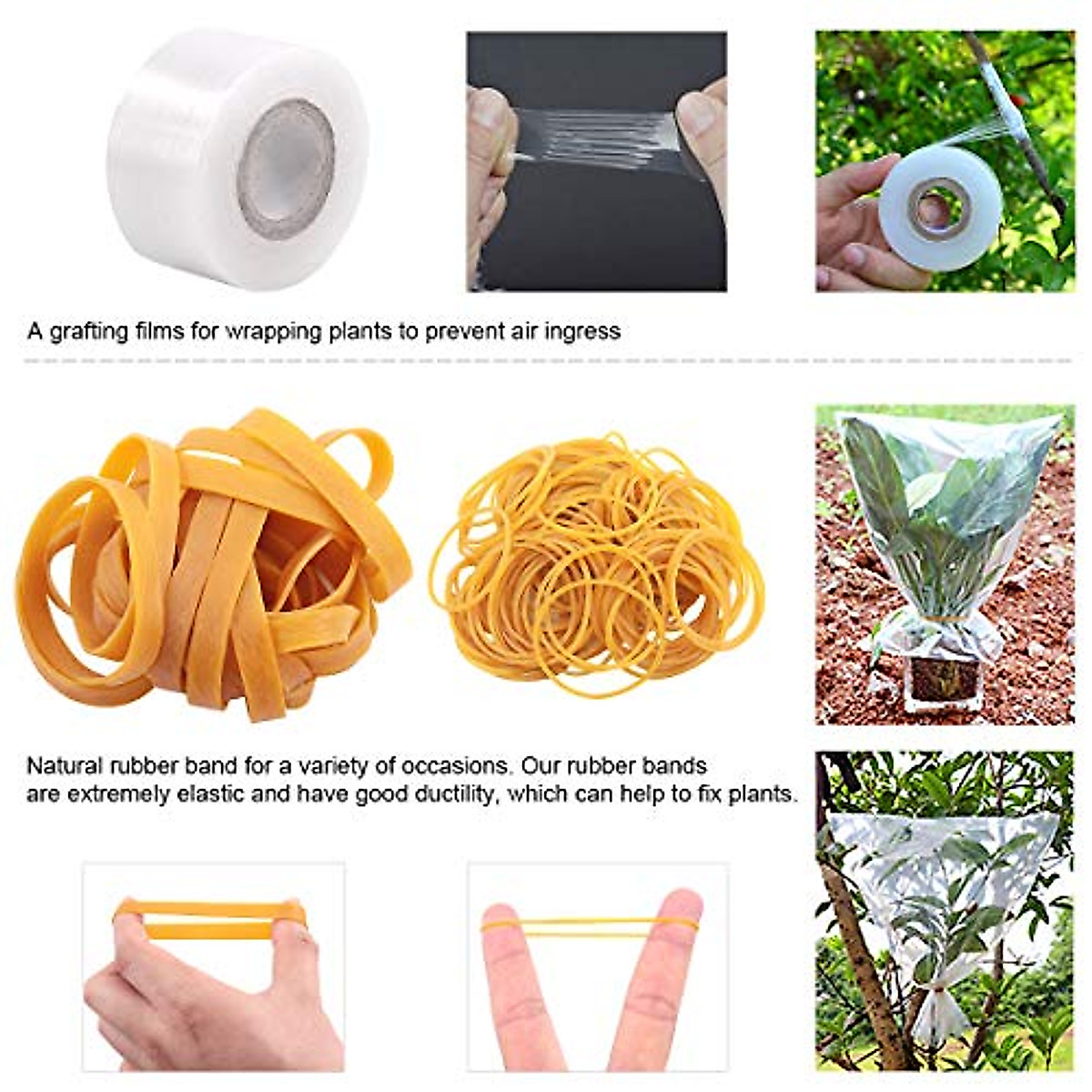 A grafting films for wrapping plants to prevent air ingress

Natural rubber band for a variety of occasions. Our rubber bands are extremely elastic and have good ductility, which can help to fix plants.