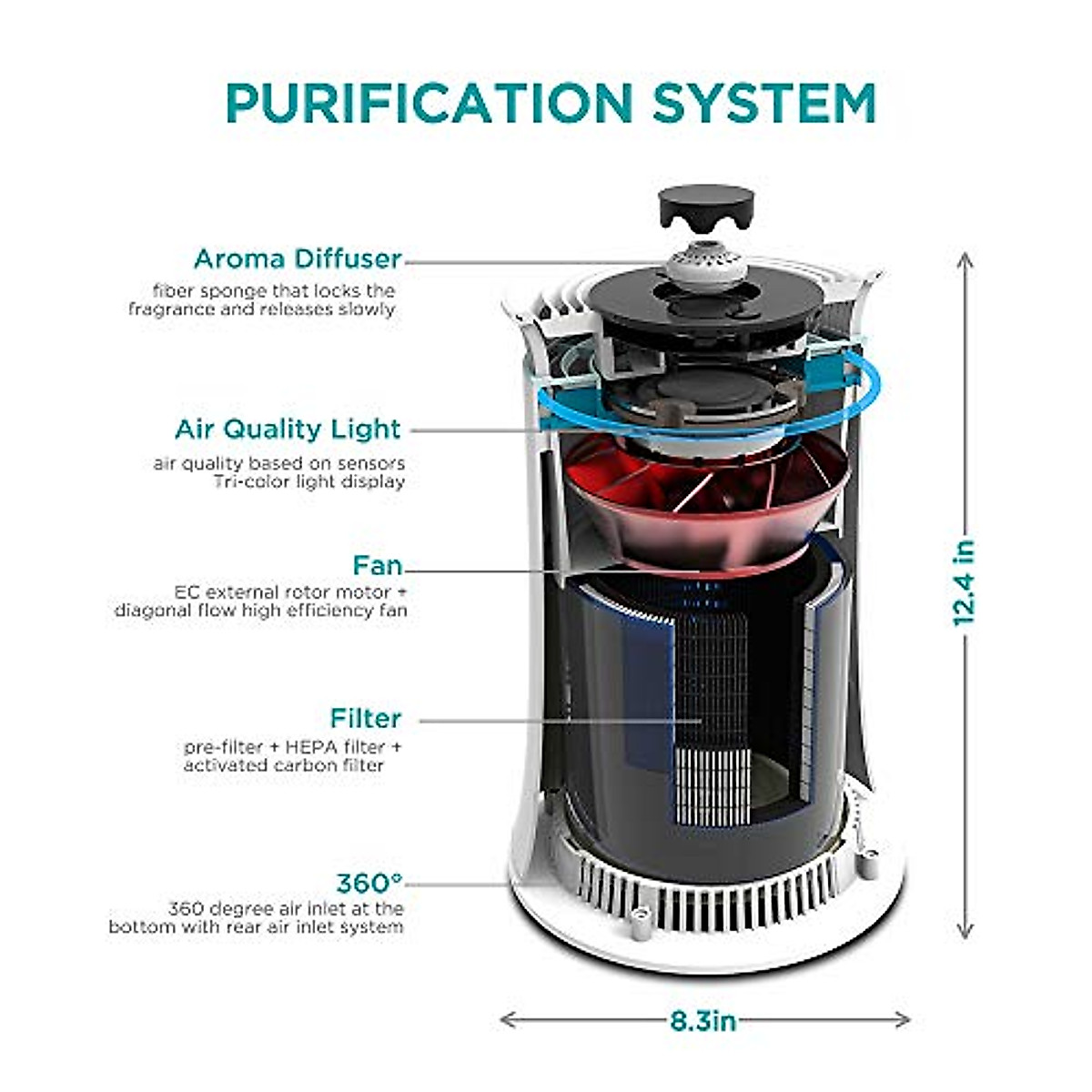 PURIFICATION SYSTEM

Aroma Diffuser
fiber sponge that locks the fragrance and releases slowly

Air Quality Light
air quality based on sensors Tri-color light display

Fan
EC external rotor motor + diagonal flow high efficiency fan

Filter
pre-filter + HEPA filter + activated carbon filter

360°
360 degree air inlet at the bottom with rear air inlet system

12.4 in

8.3in