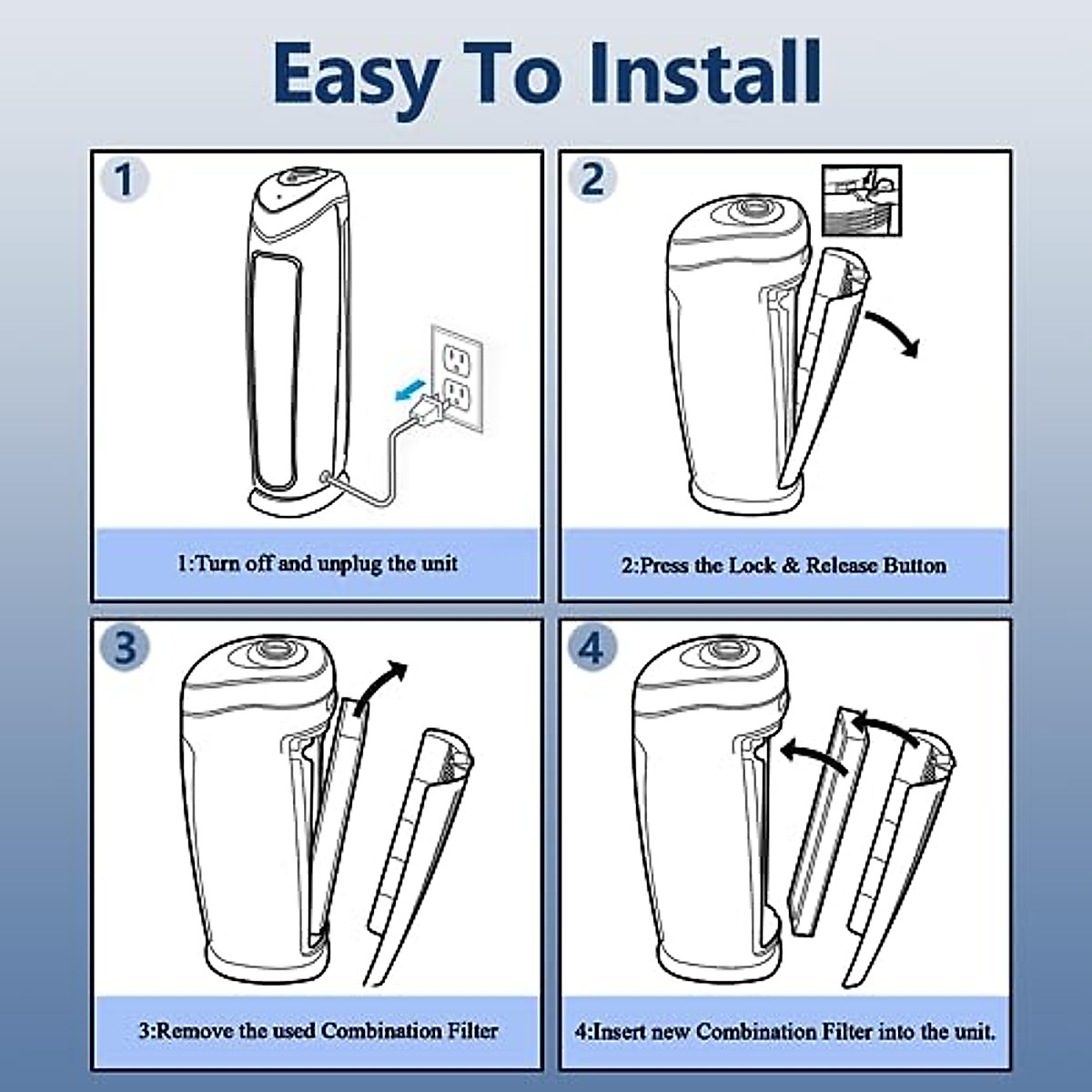 Easy To Install

1

1:Turn off and unplug the unit

2

2:Press the Lock & Release Button

3

3:Remove the used Combination Filter

4

4:Insert new Combination Filter into the unit.