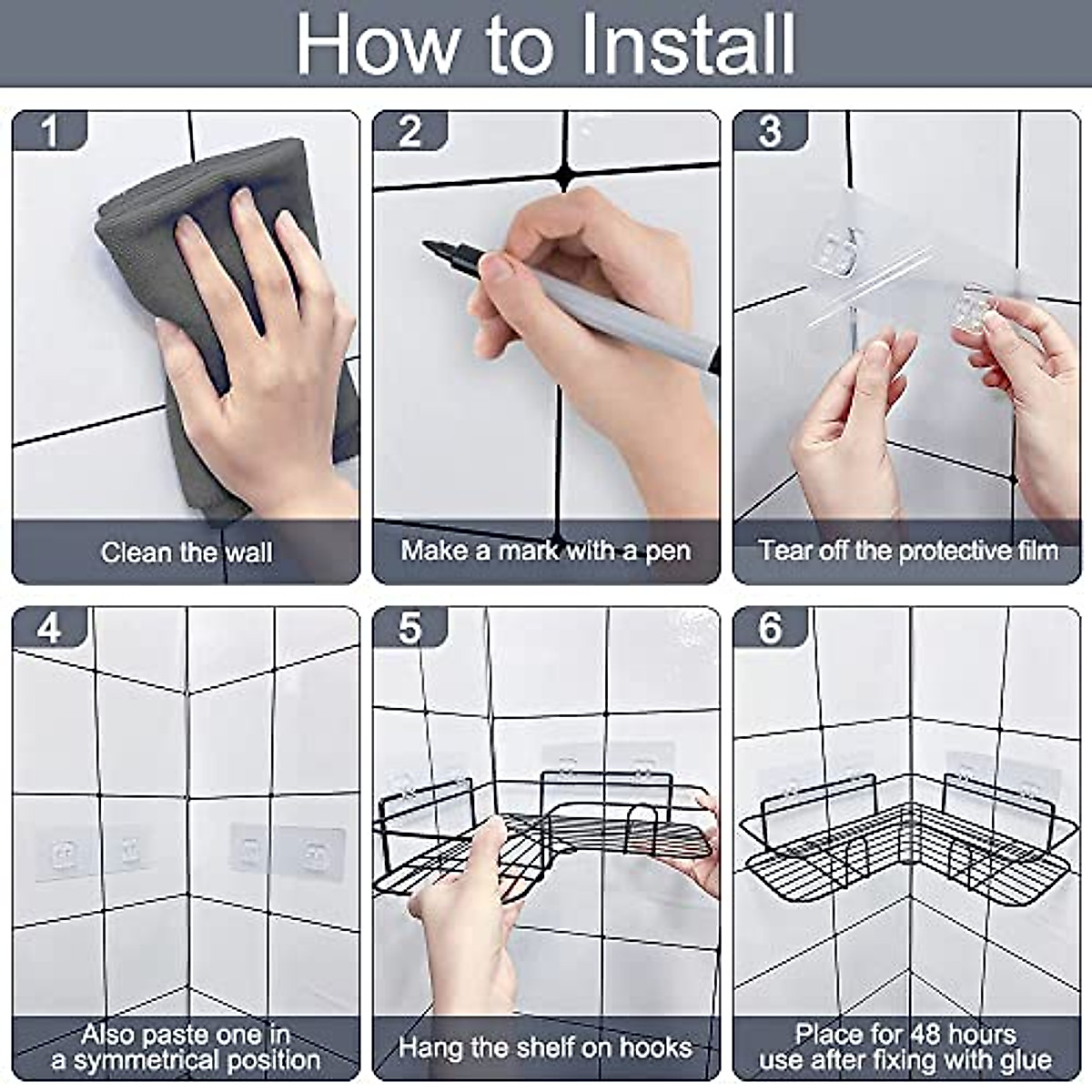 How to Install

1

Clean the wall

2

Make a mark with a pen

3

Tear off the protective film

4

Also paste one in a symmetrical position

5

Hang the shelf on hooks

6

Place for 48 hours use after fixing with glue