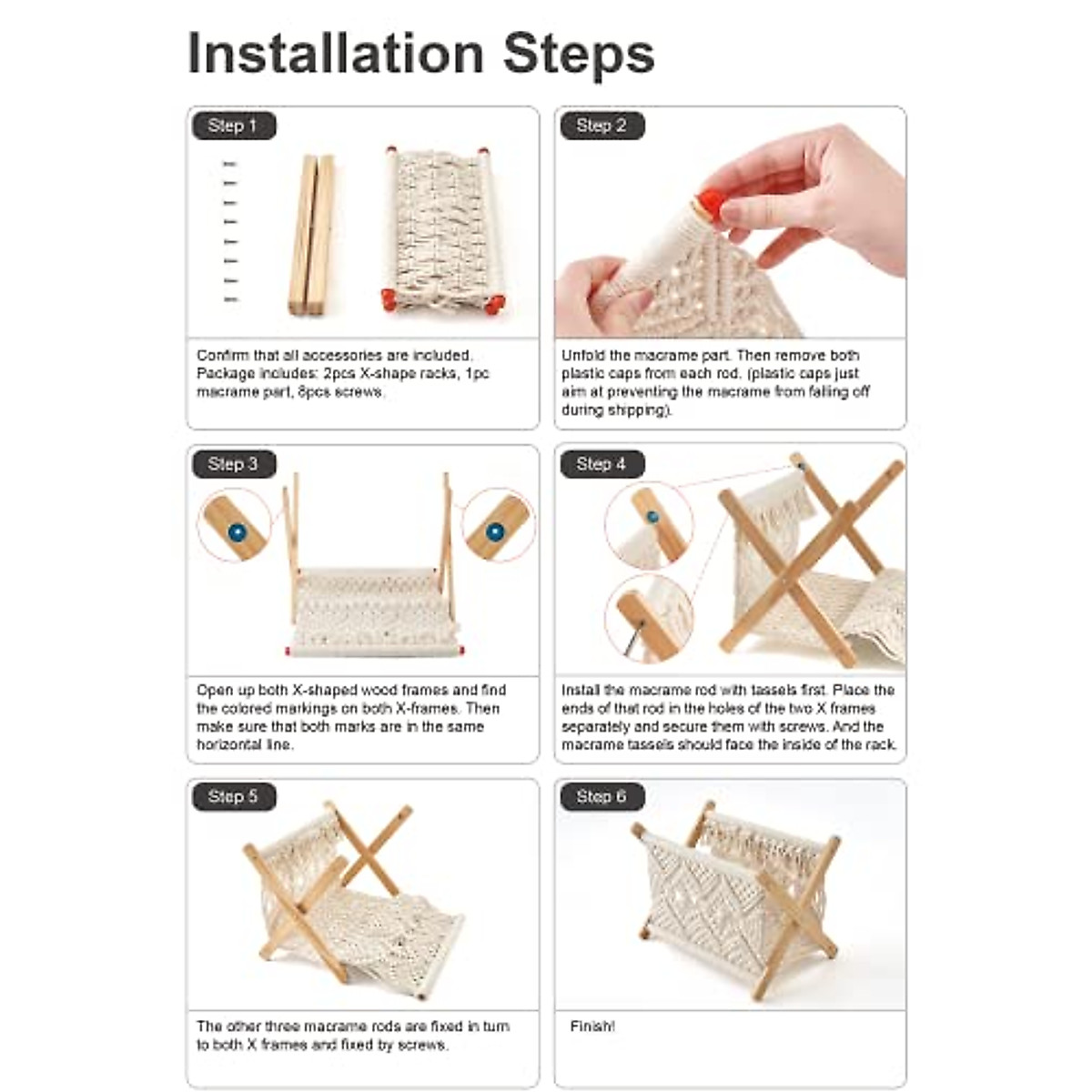 Installation Steps

Step 1

Confirm that all accessories are included. Package includes: 2pcs X-shape racks, 1pc macrame part, 8pcs screws.

Step 2

Unfold the macrame part. Then remove both plastic caps from each rod. (plastic caps just aim at preventing the macrame from falling off during shipping).

Step 3

Open up both X-shaped wood frames and find the colored markings on both X-frames. Then make sure that both marks are in the same horizontal line.

Step 4

Install the macrame rod with tassels first. Place the ends of that rod in the holes of the two X frames separately and secure them with screws. And the macrame tassels should face the inside of the rack.

Step 5

The other three macrame rods are fixed in turn to both X frames and fixed by screws.

Step 6

Finish!