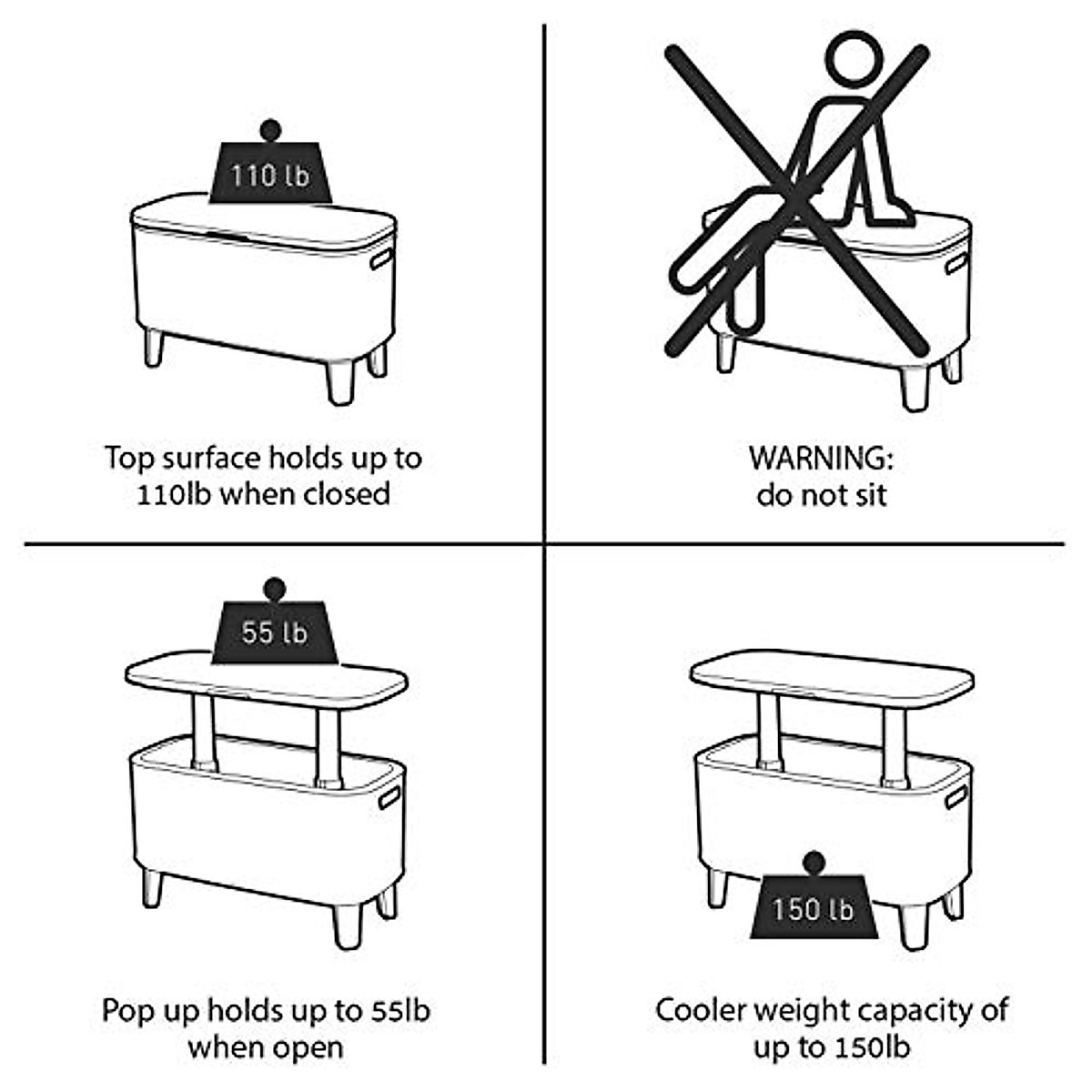 110 lb

Top surface holds up to 110lb when closed

WARNING:
do not sit

55 lb

Pop up holds up to 55lb when open

150 lb

Cooler weight capacity of up to 150lb