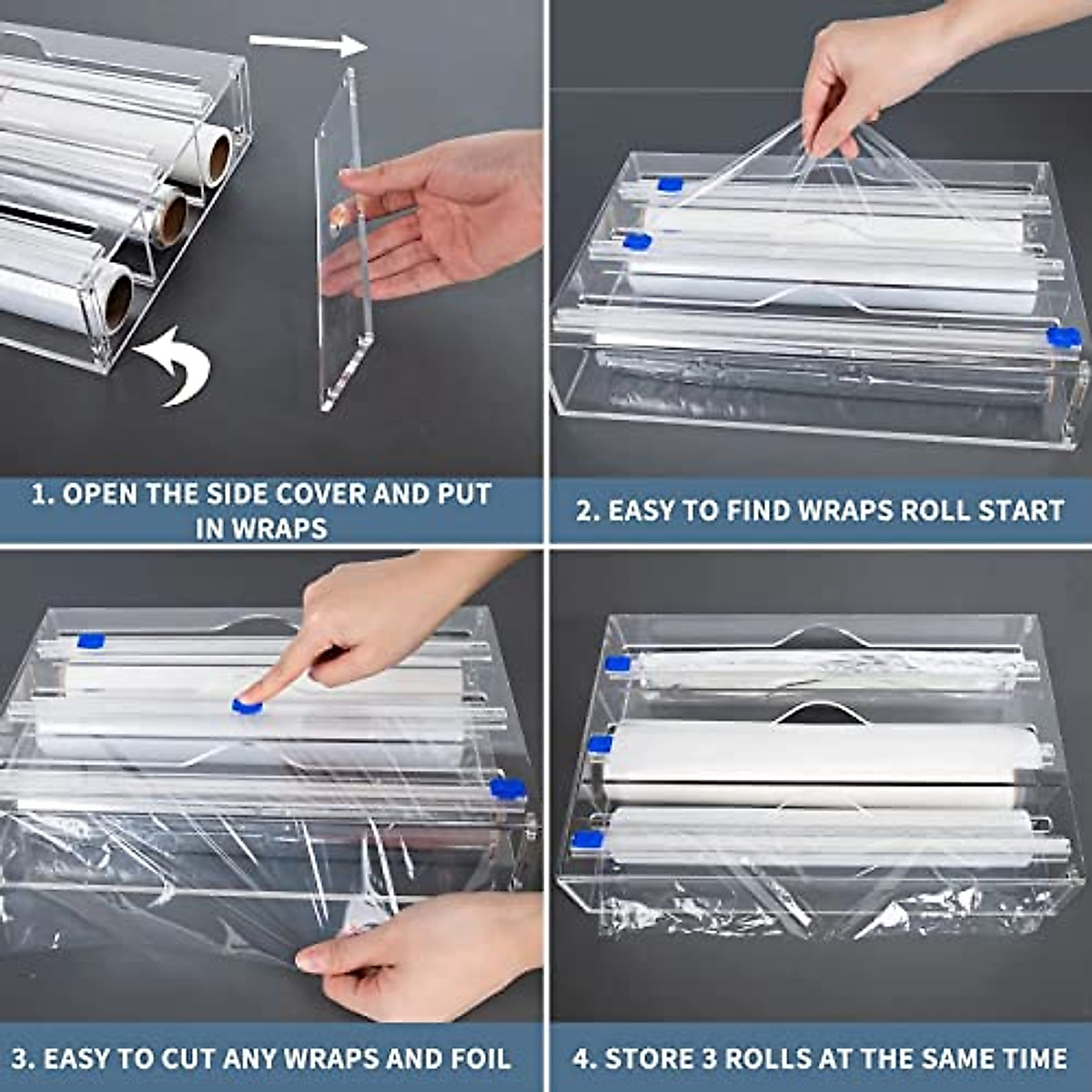 1. OPEN THE SIDE COVER AND PUT IN WRAPS

2. EASY TO FIND WRAPS ROLL START

3. EASY TO CUT ANY WRAPS AND FOIL

4. STORE 3 ROLLS AT THE SAME TIME