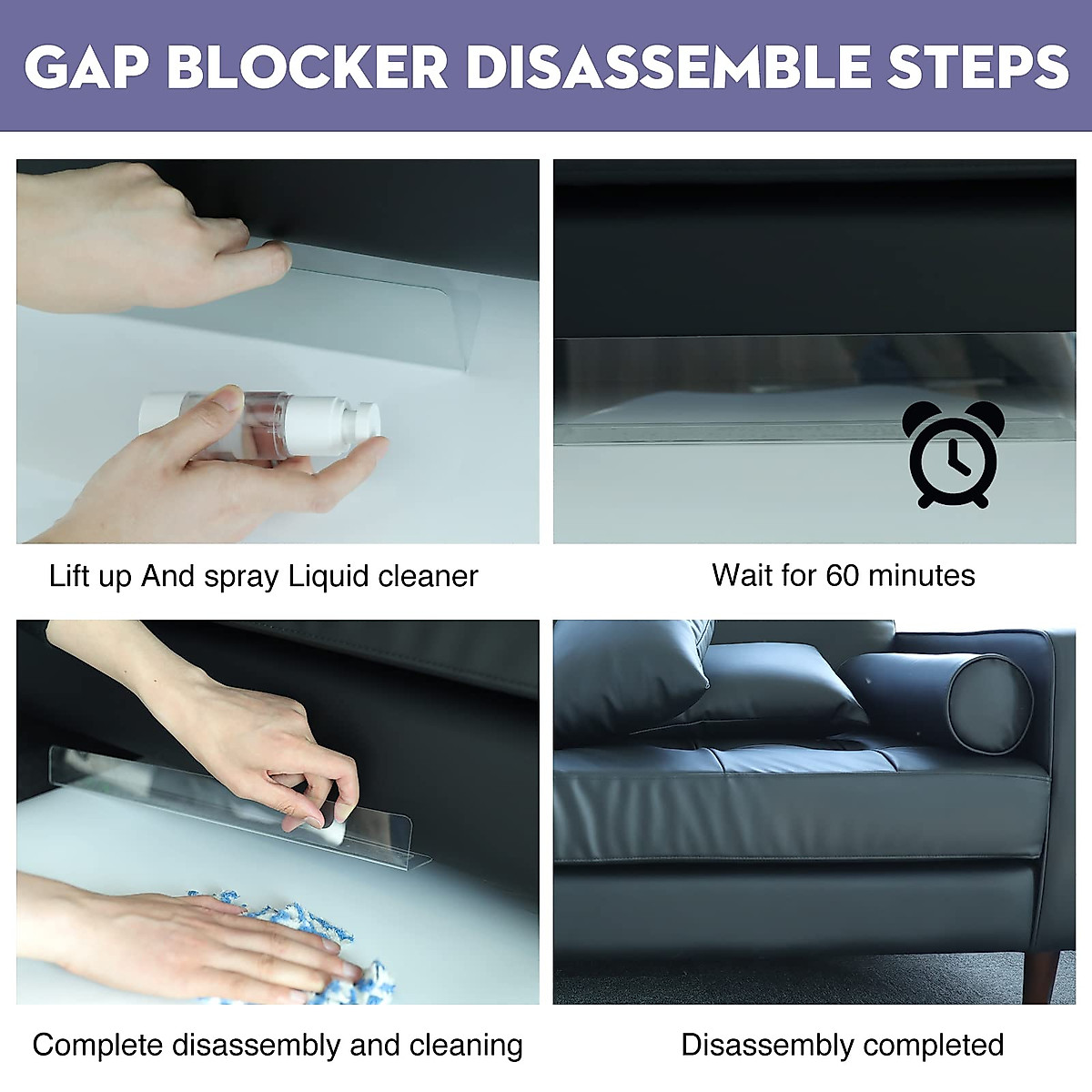 GAP BLOCKER DISASSEMBLE STEPS

Lift up And spray Liquid cleaner

Wait for 60 minutes

Complete disassembly and cleaning

Disassembly completed