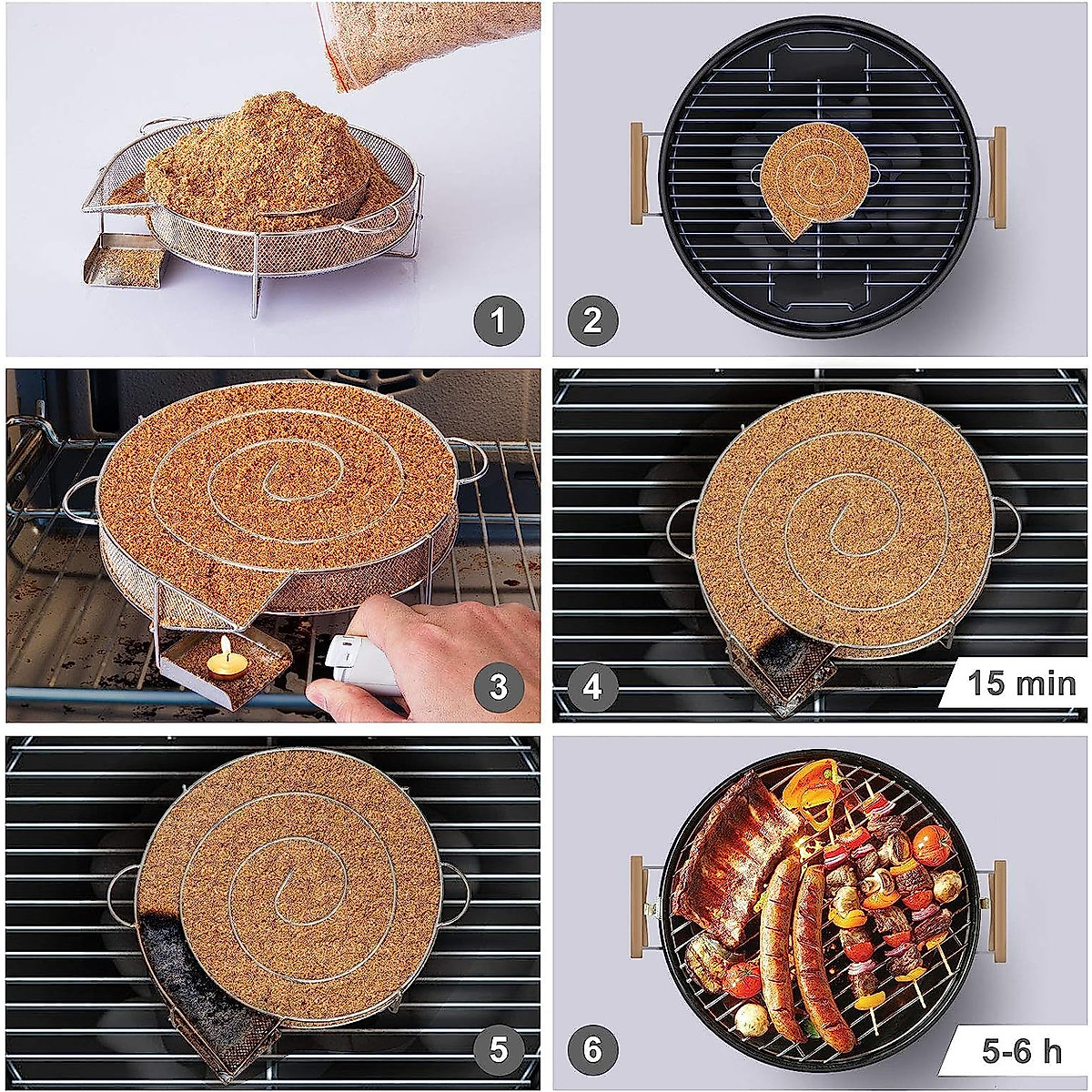 1

2

3

4

15 min

5

6

5-6 h