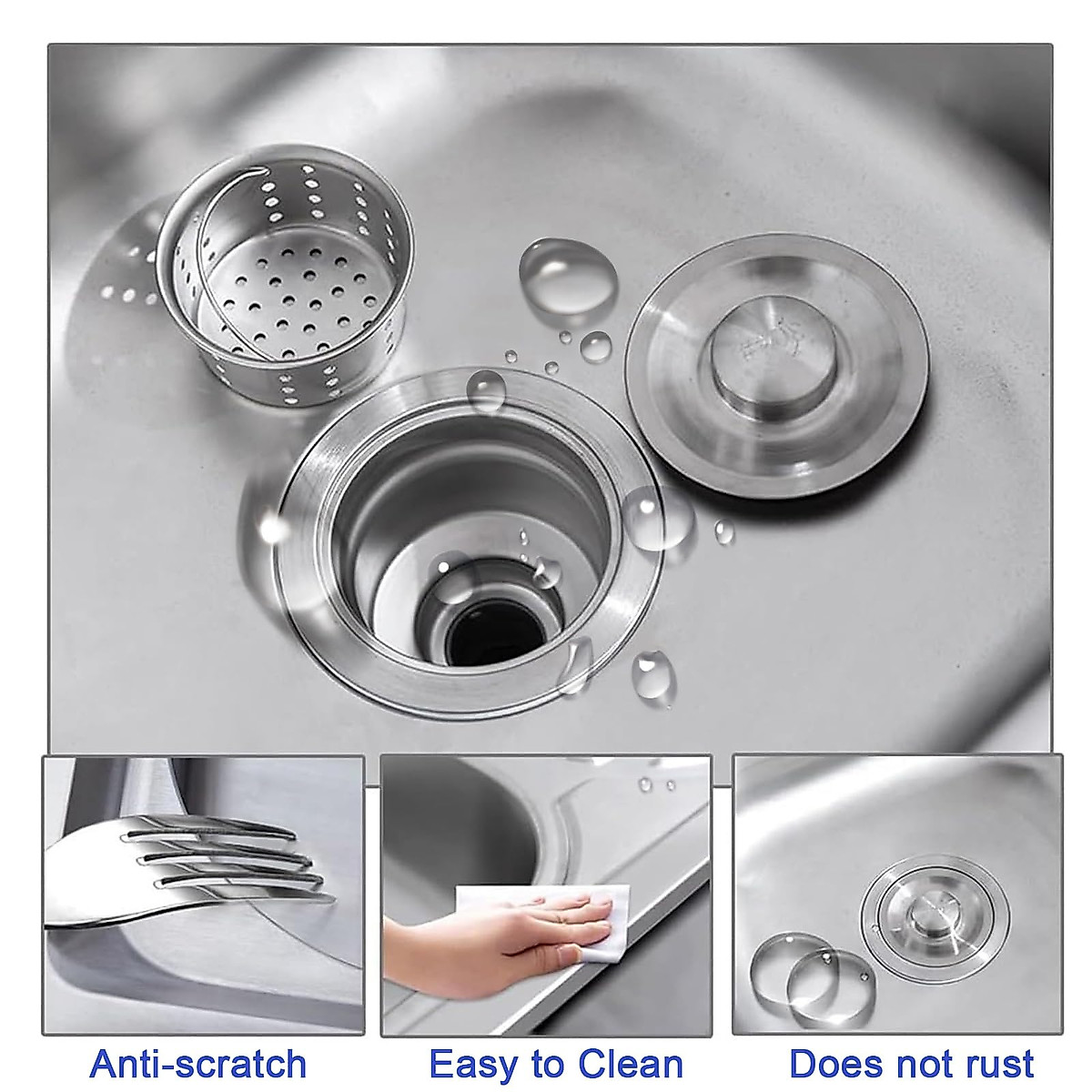 Anti-scratch

Easy to Clean

Does not rust