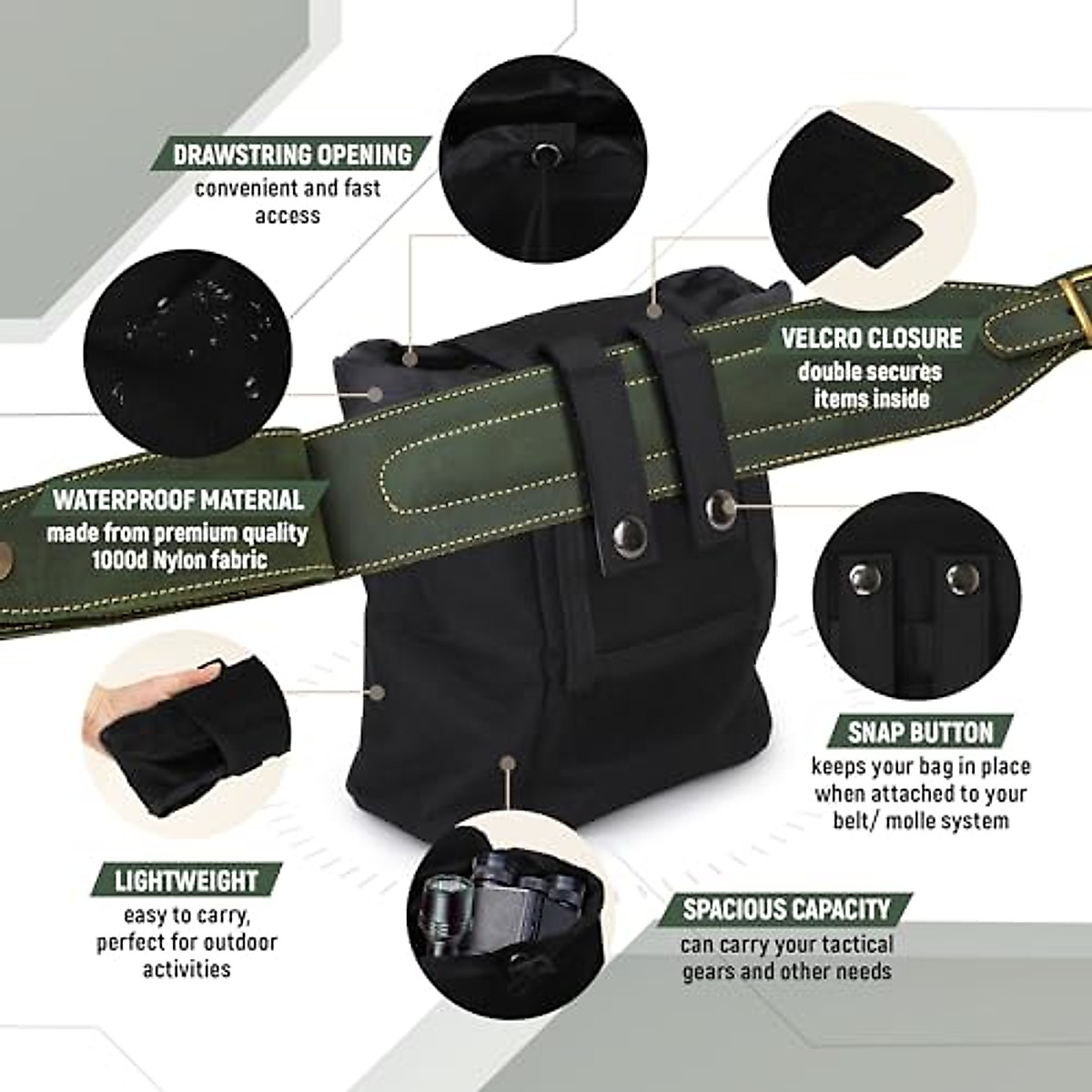 DRAWSTRING OPENING
convenient and fast access

VELCRO CLOSURE
double secures items inside

WATERPROOF MATERIAL
made from premium quality 1000d Nylon fabric

SNAP BUTTON
keeps your bag in place when attached to your belt/ molle system

LIGHTWEIGHT
easy to carry, perfect for outdoor activities

SPACIOUS CAPACITY
can carry your tactical gears and other needs