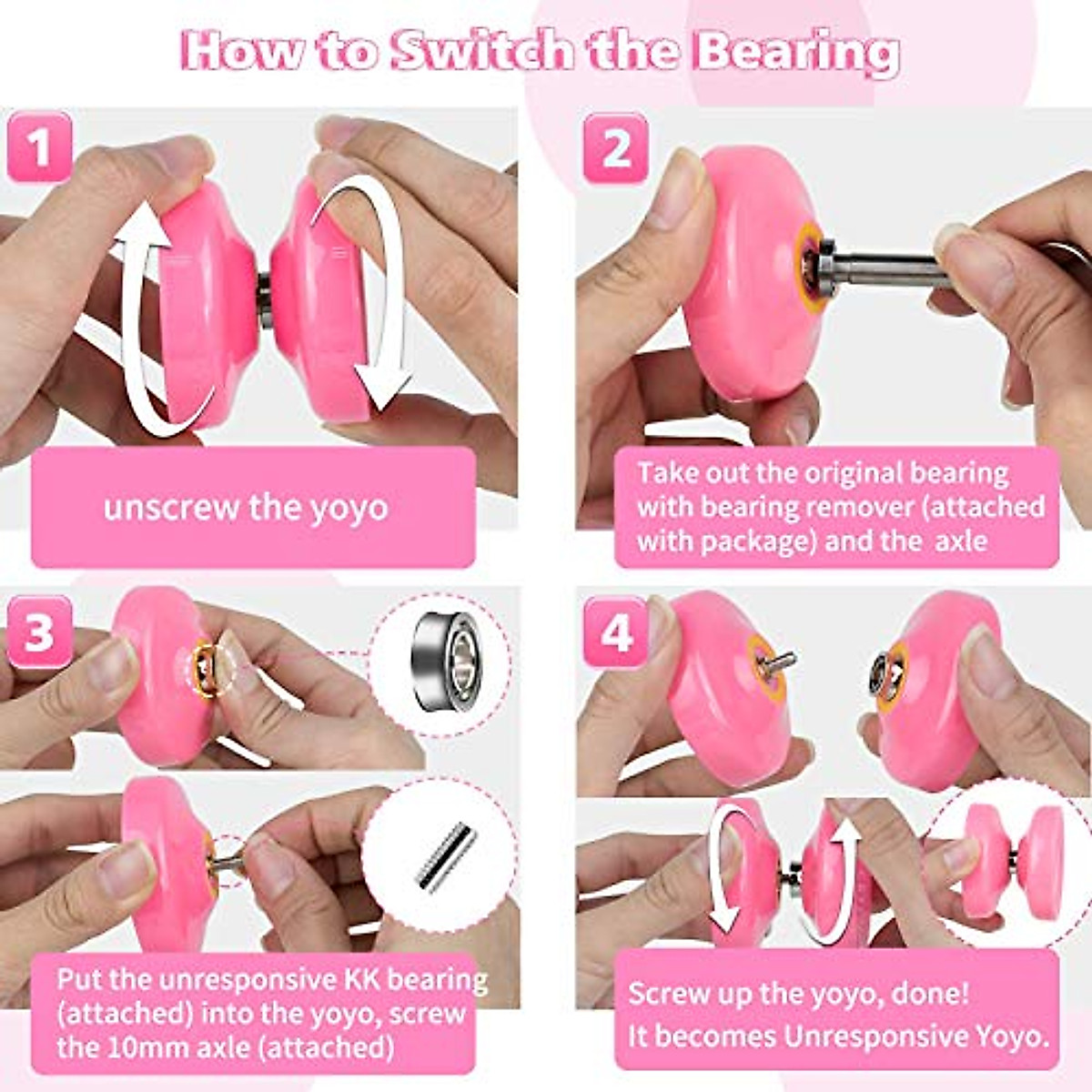 How to Switch the Bearing

1

unscrew the yoyo

2

Take out the original bearing with bearing remover (attached with package) and the axle

3

Put the unresponsive KK bearing (attached) into the yoyo, screw the 10mm axle (attached)

4

Screw up the yoyo, done!
It becomes Unresponsive Yoyo.