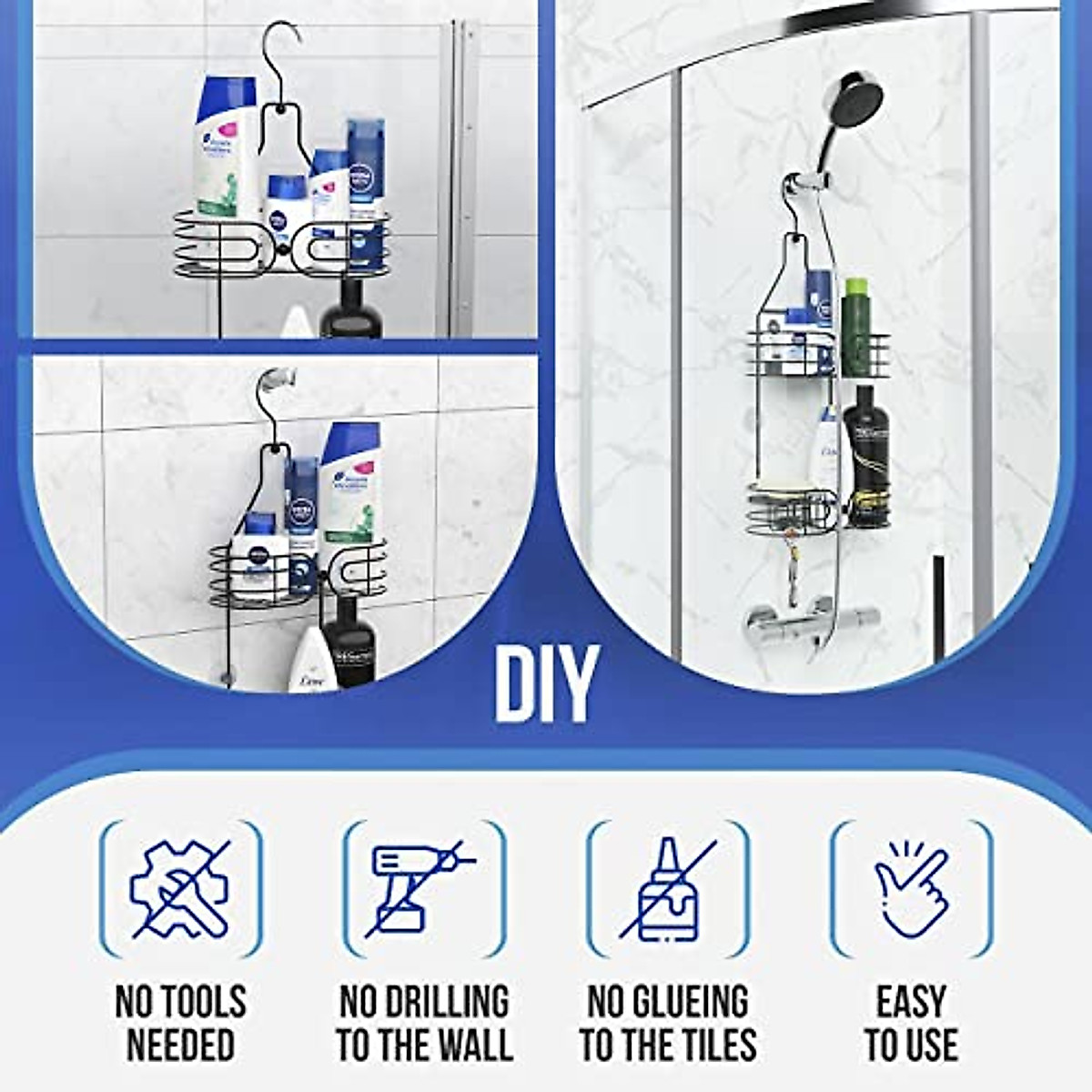 DIY

NO TOOLS NEEDED

NO DRILLING TO THE WALL

NO GLUEING TO THE TILES

EASY TO USE