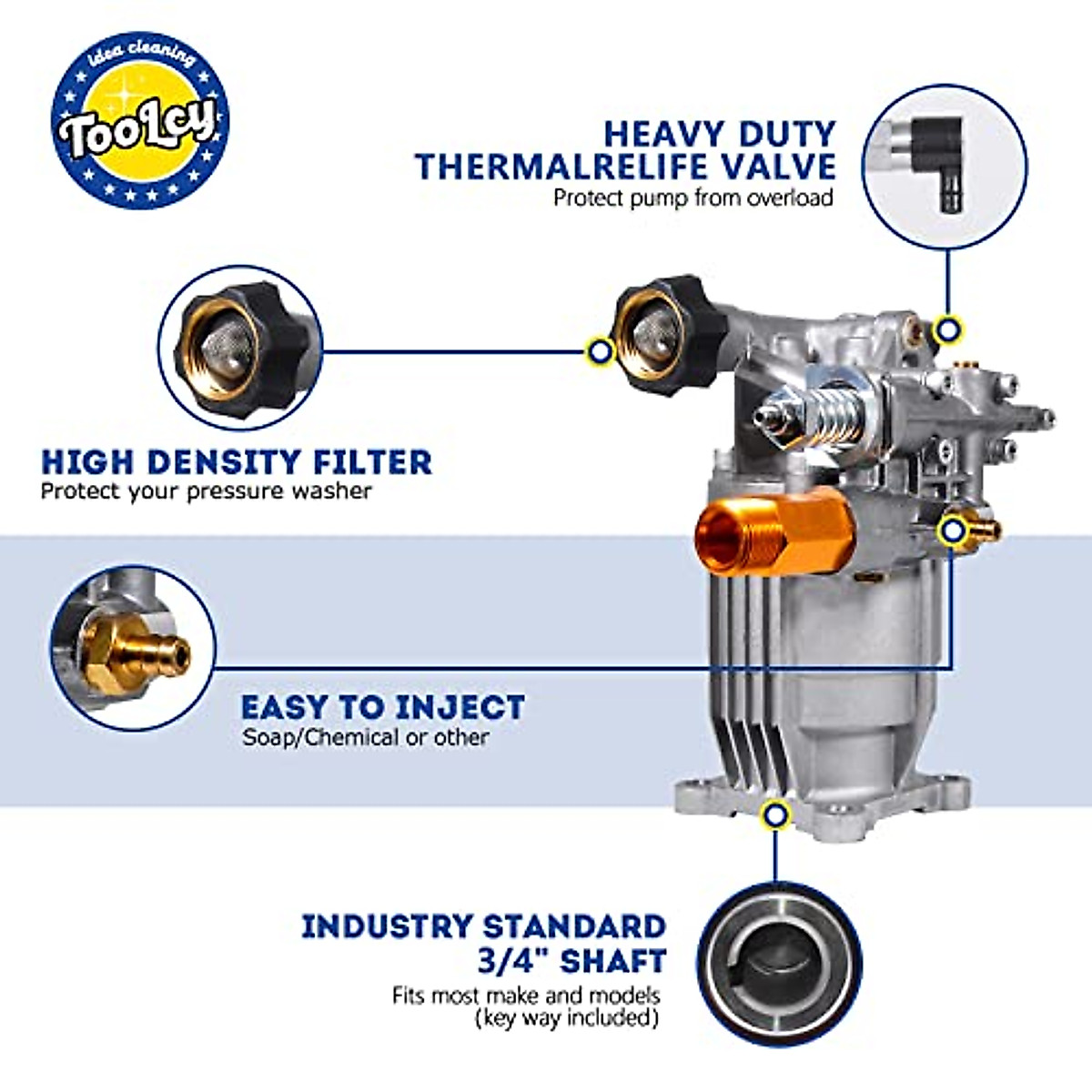 idea cleaning
TooLcy

HEAVY DUTY
THERMALRELIFE VALVE
Protect pump from overload

HIGH DENSITY FILTER
Protect your pressure washer

EASY TO INJECT
Soap/Chemical or other

INDUSTRY STANDARD
3/4" SHAFT
Fits most make and models
(key way included)