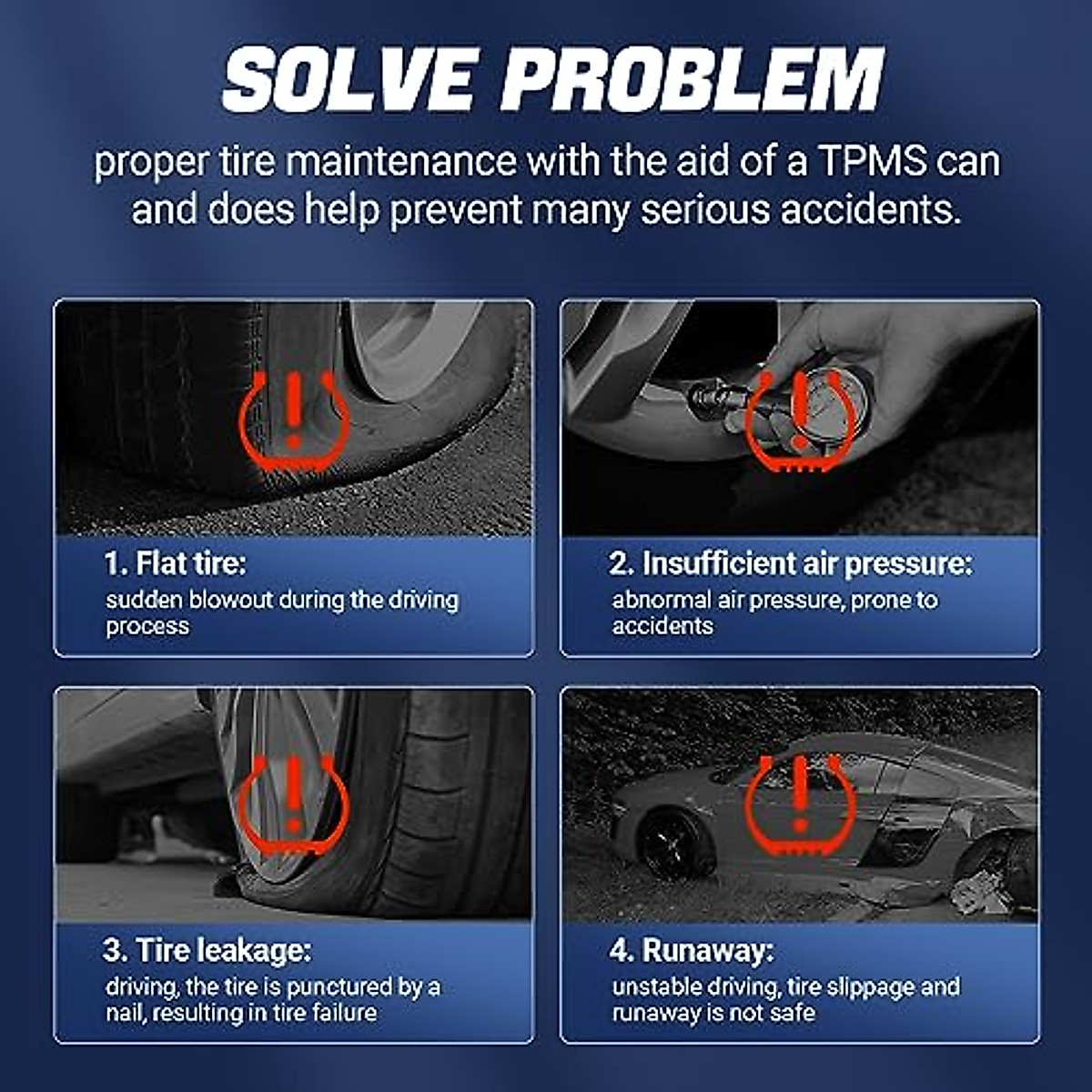 SOLVE PROBLEM

proper tire maintenance with the aid of a TPMS can and does help prevent many serious accidents.

1. Flat tire:
sudden blowout during the driving process

2. Insufficient air pressure:
abnormal air pressure, prone to accidents

3. Tire leakage:
driving, the tire is punctured by a nail, resulting in tire failure

4. Runaway:
unstable driving, tire slippage and runaway is not safe