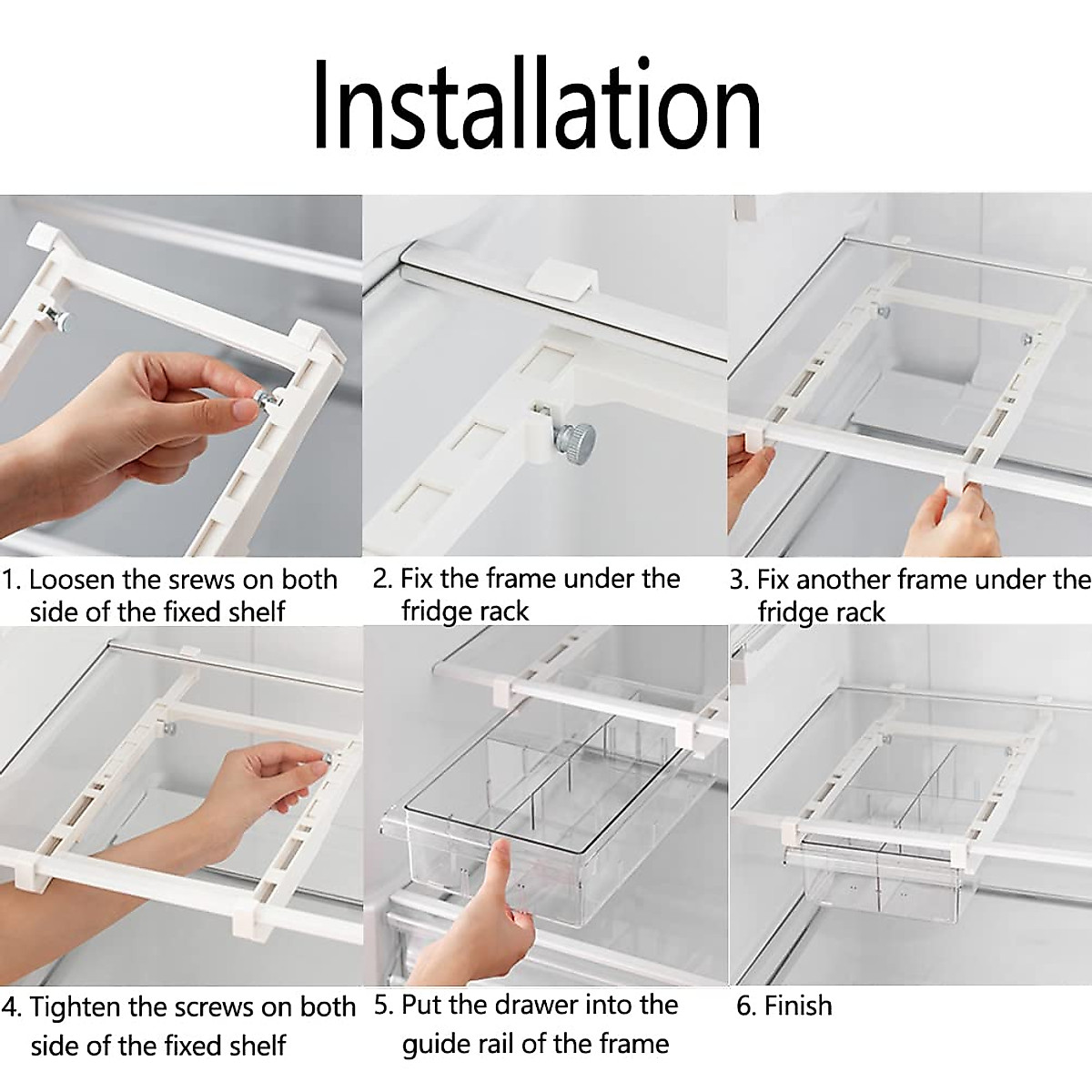 Installation

1. Loosen the srews on both side of the fixed shelf

2. Fix the frame under the fridge rack

3. Fix another frame under the fridge rack

4. Tighten the screws on both side of the fixed shelf

5. Put the drawer into the guide rail of the frame

6. Finish