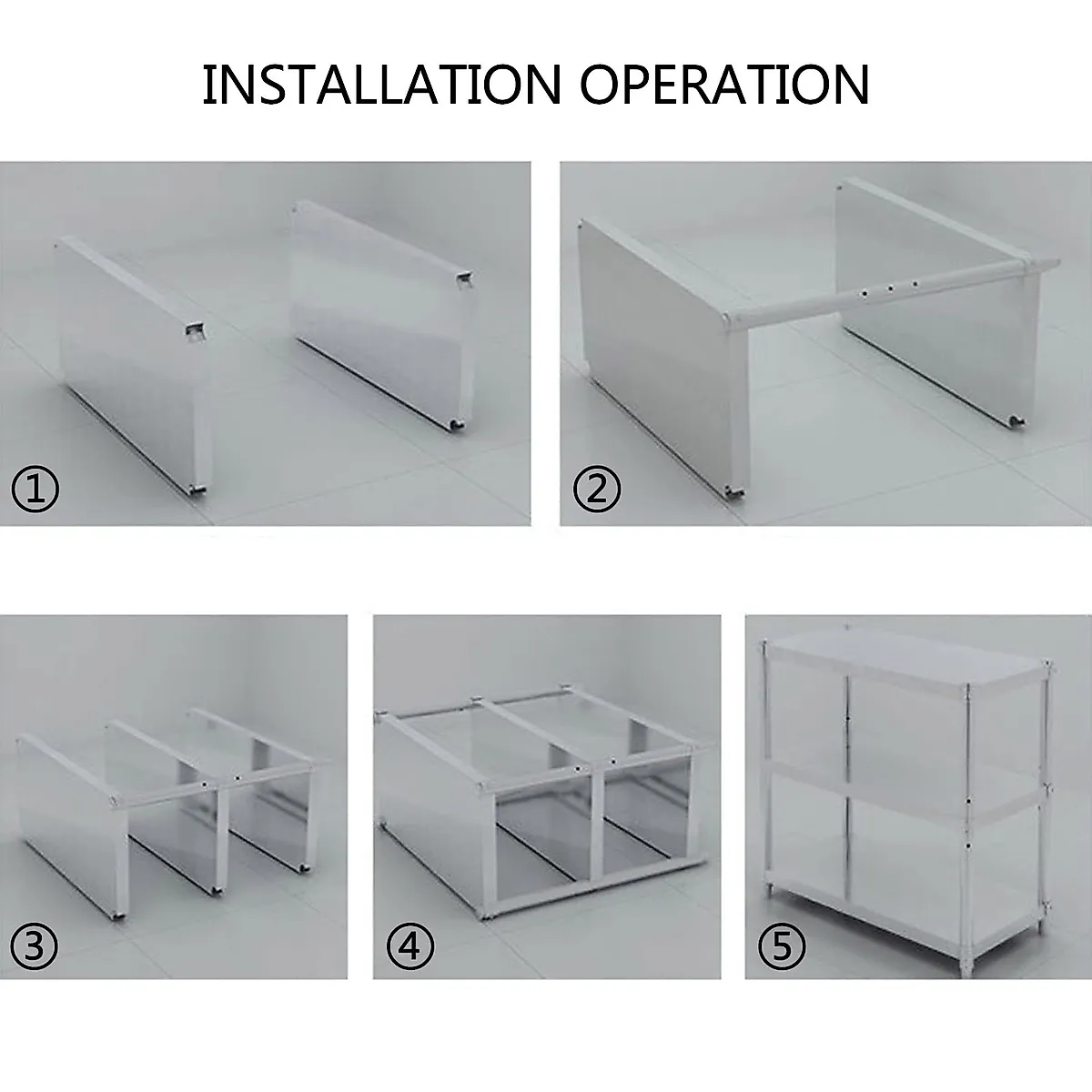 INSTALLATION OPERATION

①

②

③

④

⑤