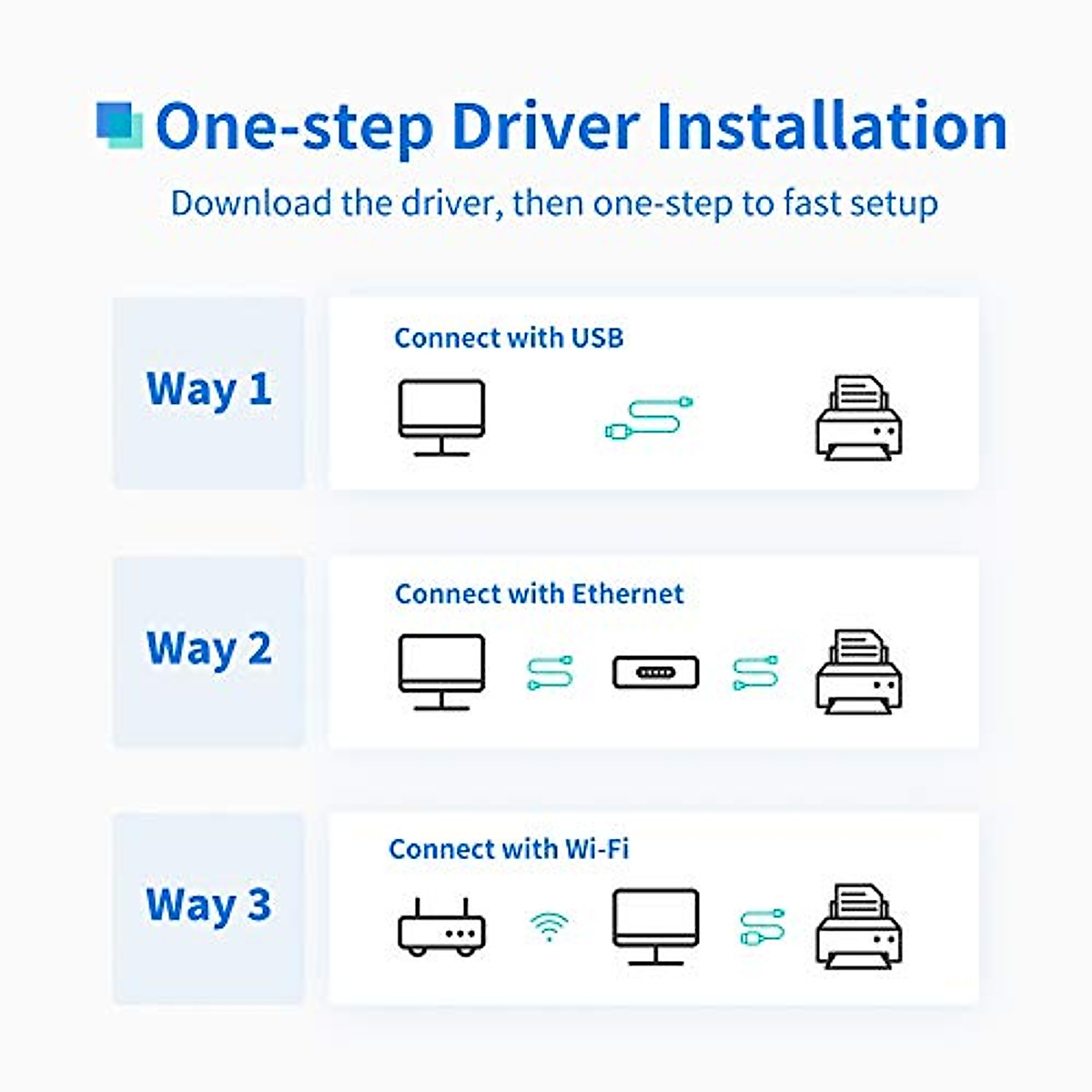 One-step Driver Installation

Download the driver, then one-step to fast setup

Way 1

Connect with USB

Way 2

Connect with Ethernet

Way 3

Connect with Wi-Fi