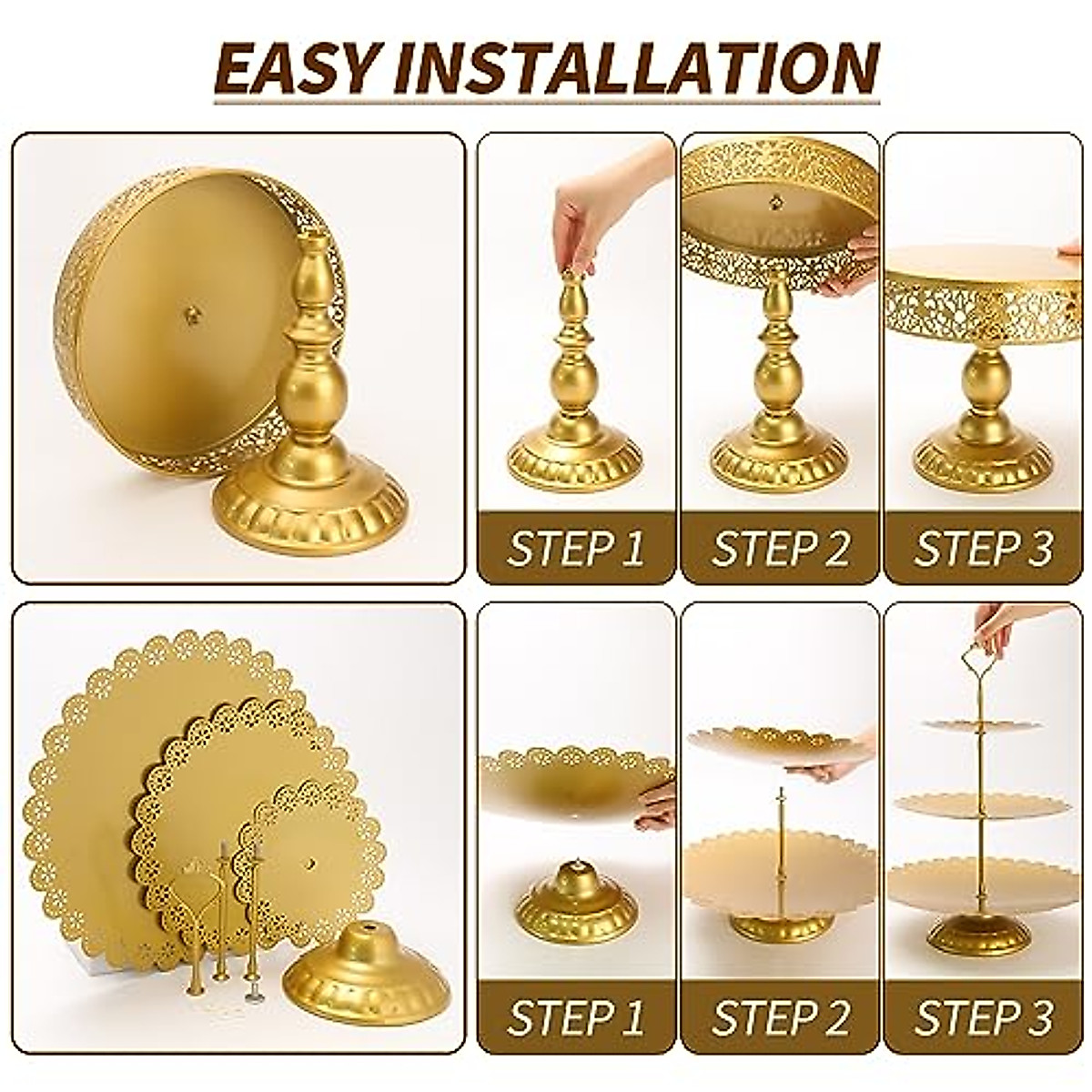 EASY INSTALLATION

STEP 1

STEP 2

STEP 3

STEP 1

STEP 2

STEP 3