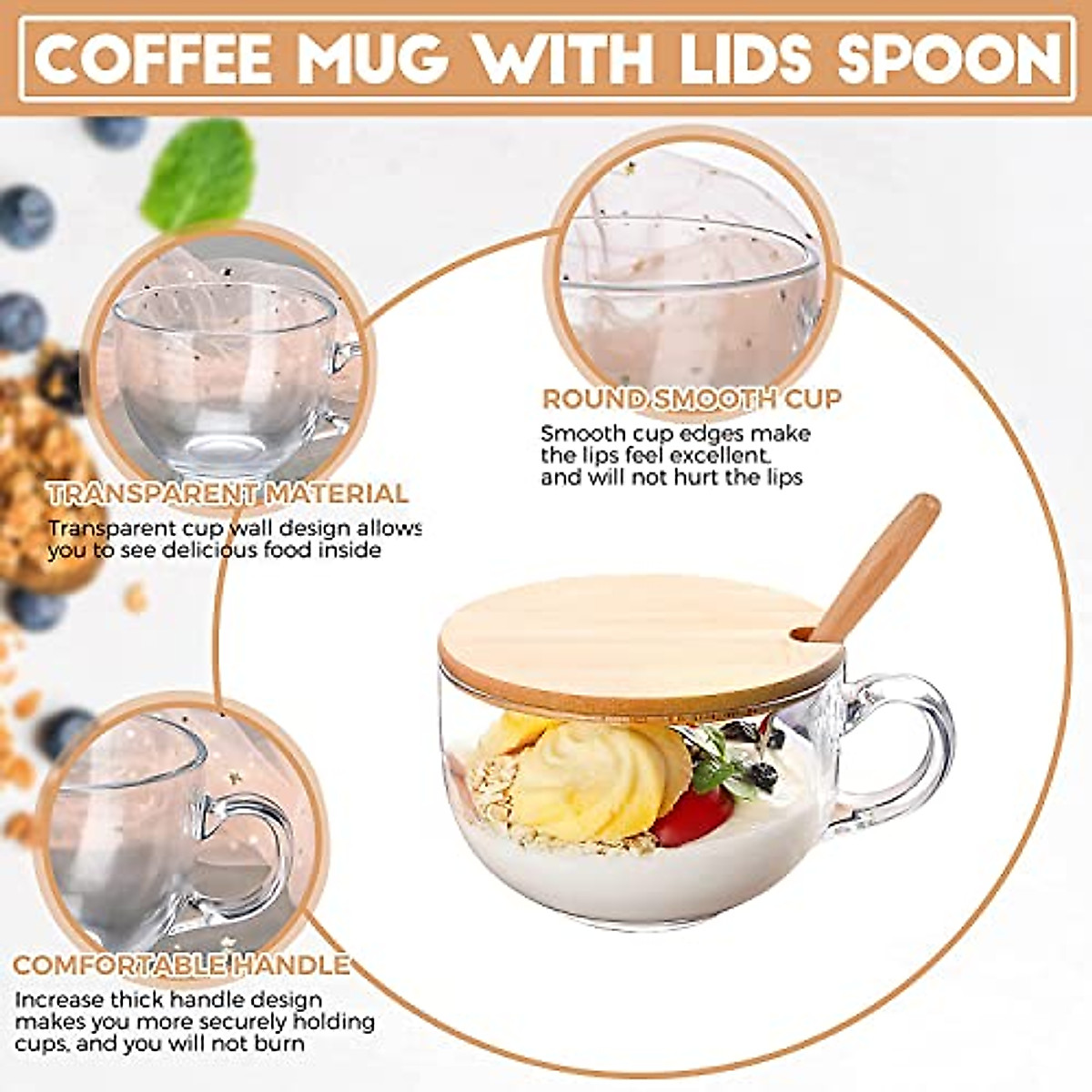 COFFEE MUG WITH LIDS SPOON

TRANSPARENT MATERIAL
Transparent cup wall design allows you to see delicious food inside

ROUND SMOOTH CUP
Smooth cup edges make the lips feel excellent, and will not hurt the lips

COMFORTABLE HANDLE
Increase thick handle design makes you more securely holding cups, and you will not burn