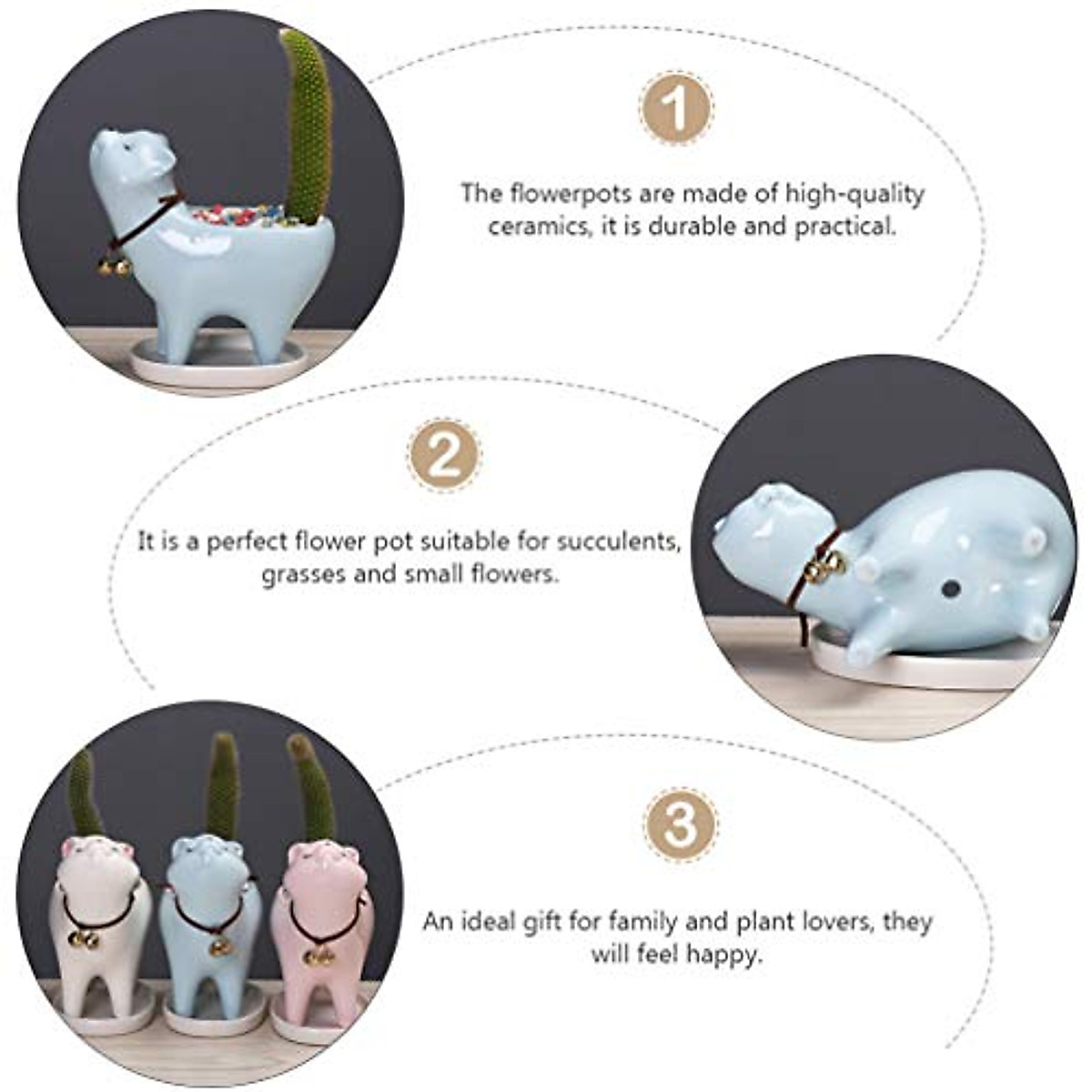 1

The flowerpots are made of high-quality ceramics, it is durable and practical.

2

It is a perfect flower pot suitable for succulents, grasses and small flowers.

3

An ideal gift for family and plant lovers, they will feel happy.