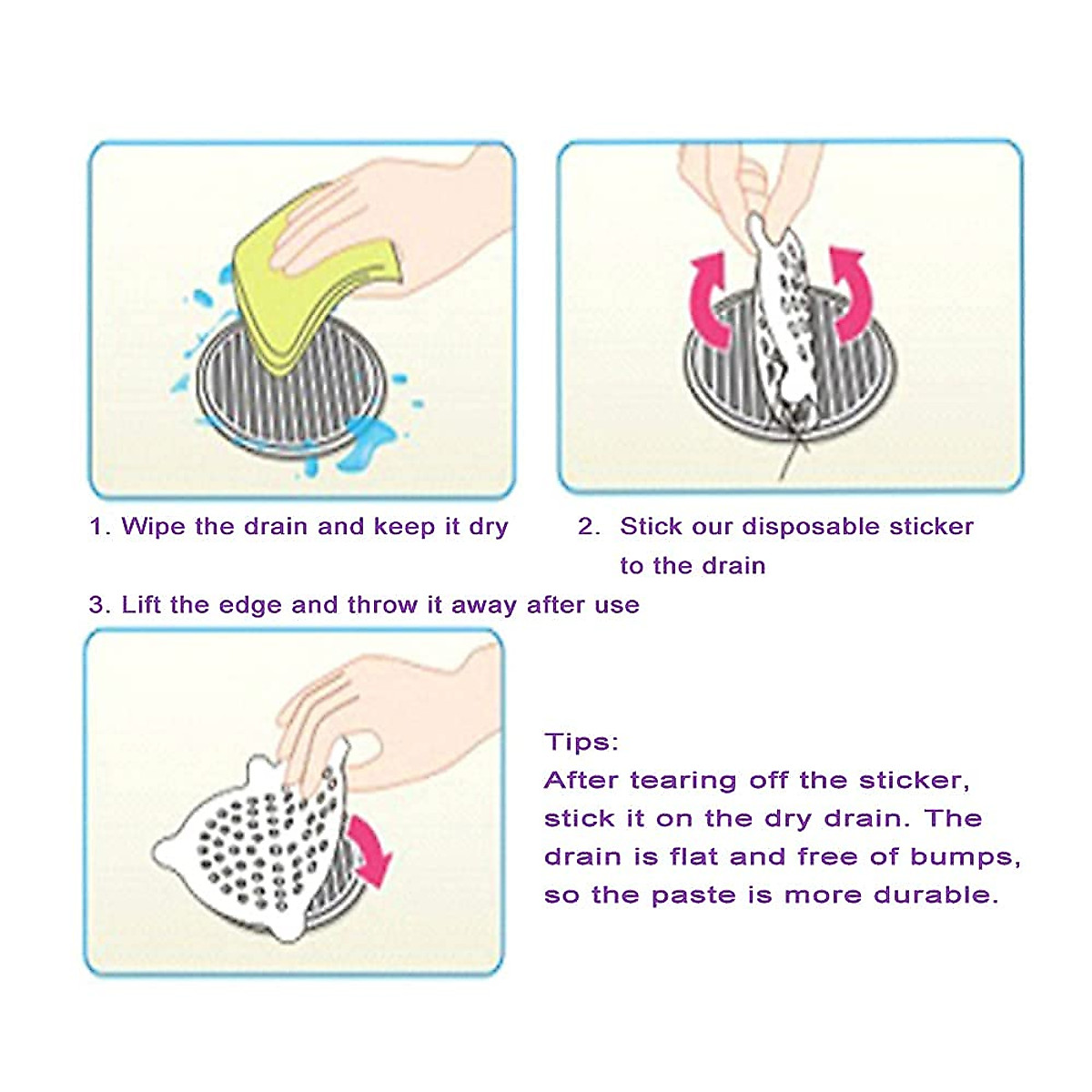 1. Wipe the drain and keep it dry

2. Stick our disposable sticker to the drain

3. Lift the edge and throw it away after use

Tips:
After tearing off the sticker, stick it on the dry drain. The drain is flat and free of bumps, so the paste is more durable.