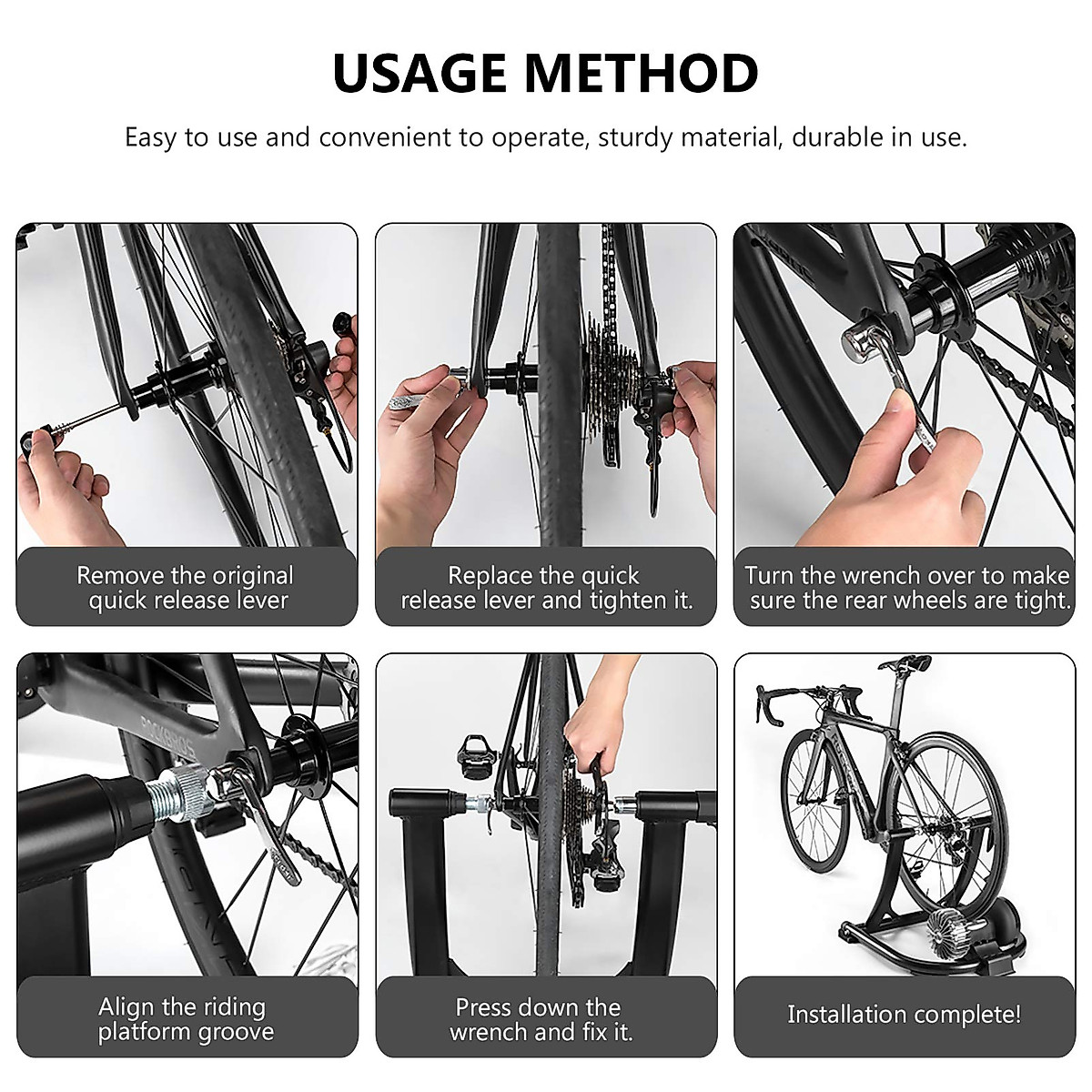 USAGE METHOD

Easy to use and convenient to operate, sturdy material, durable in use.

Remove the original quick release lever

Replace the quick release lever and tighten it.

Turn the wrench over to make sure the rear wheels are tight.

ROCKBROS

Align the riding platform groove

Press down the wrench and fix it.

Installation complete!