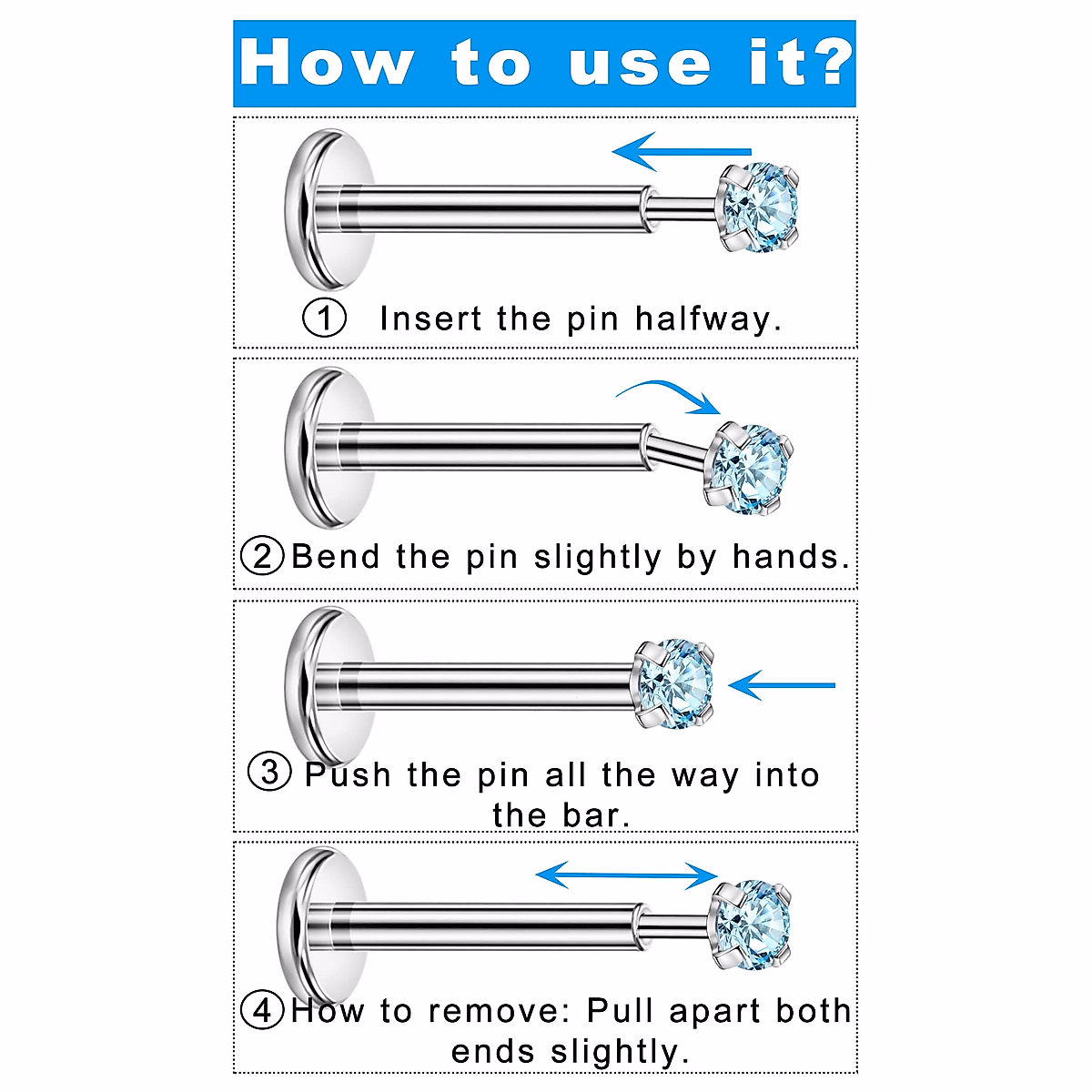 How to use it?

① Insert the pin halfway.

② Bend the pin slightly by hands.

③ Push the pin all the way into the bar.

④ How to remove: Pull apart both ends slightly.