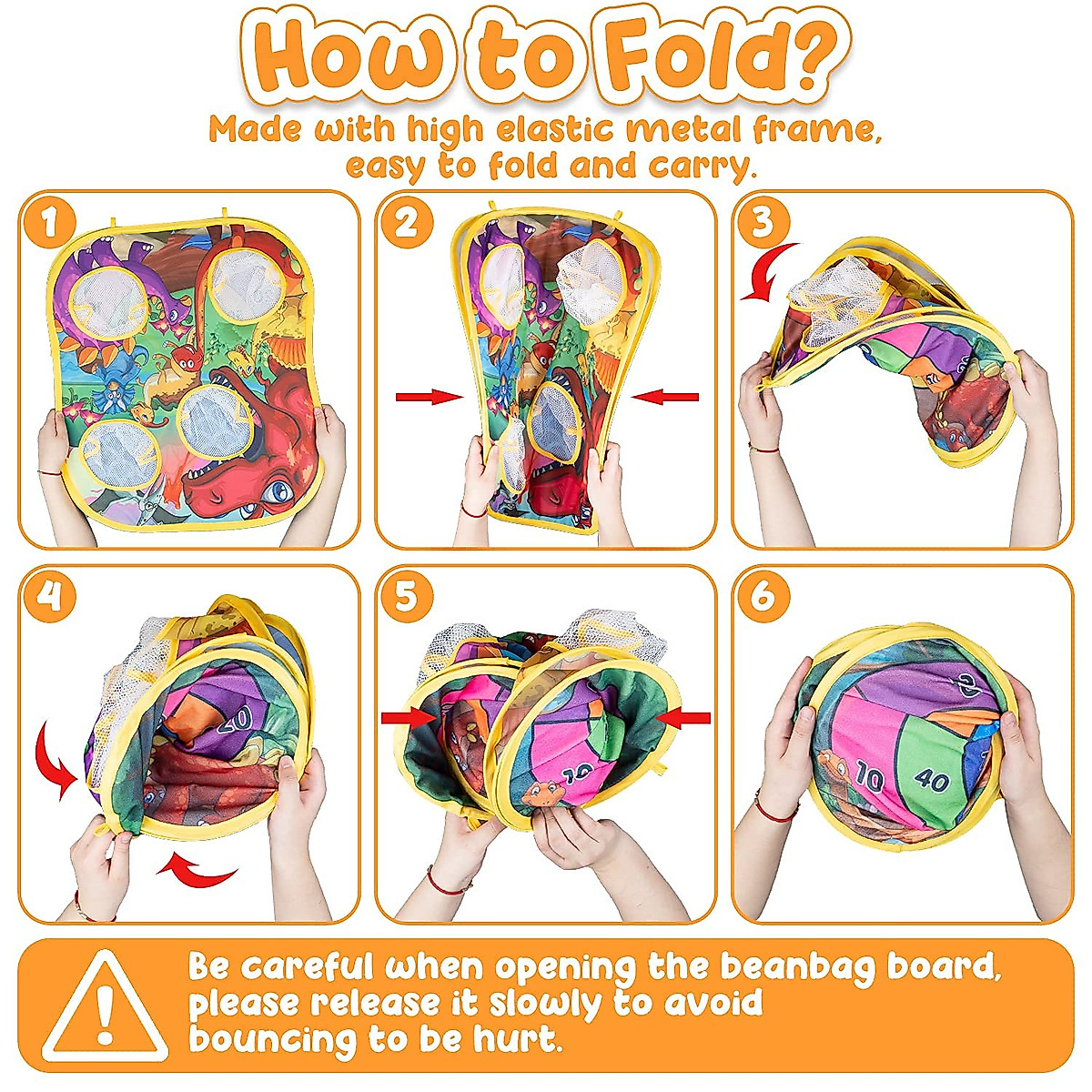 How to Fold?

Made with high elastic metal frame, easy to fold and carry.

1

2

3

4

40

5

10

6

10

40

Be careful when opening the beanbag board, please release it slowly to avoid bouncing to be hurt.