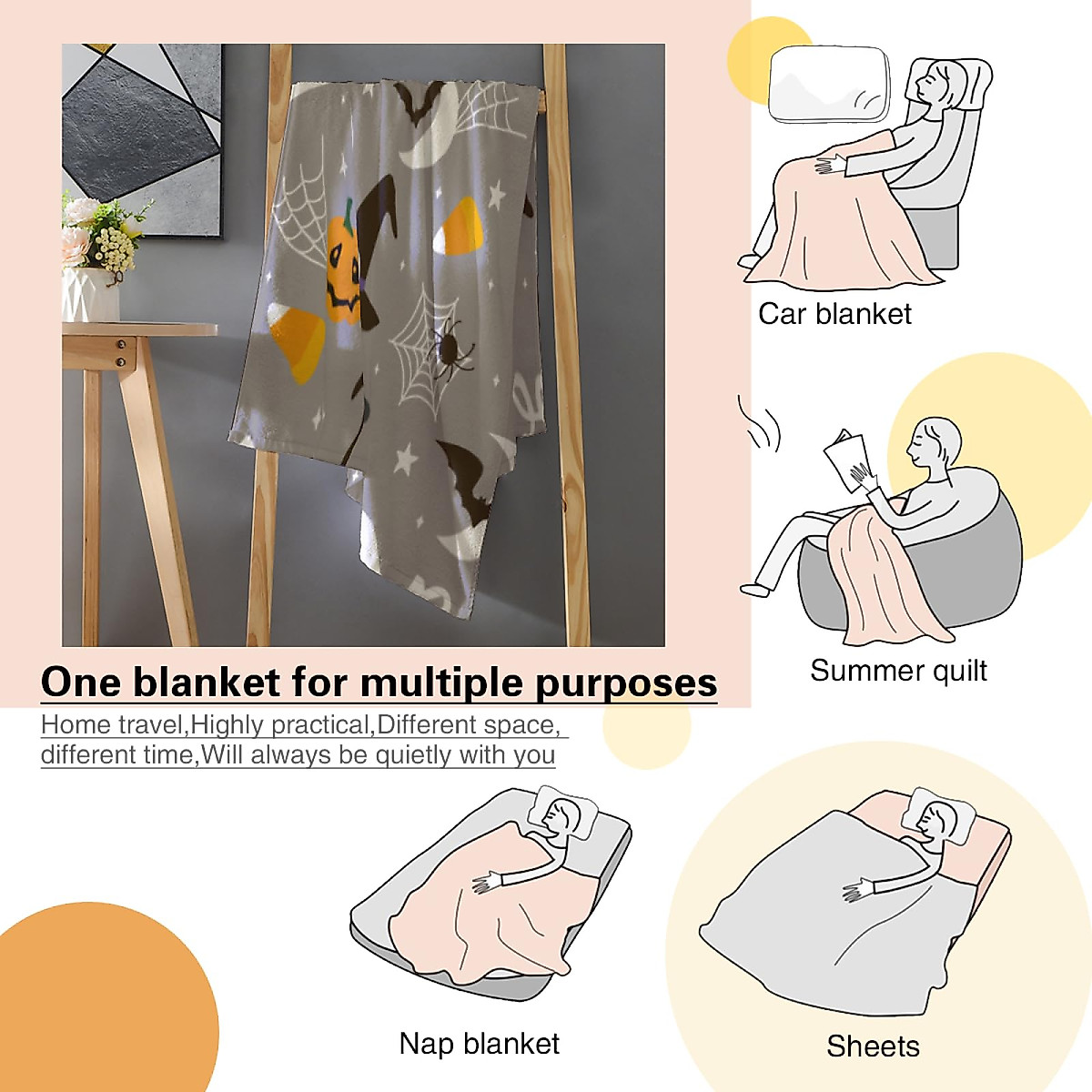 Car blanket

Summer quilt

One blanket for multiple purposes

Home travel,Highly practical,Different space, different time,Will always be quietly with you

Nap blanket

Sheets