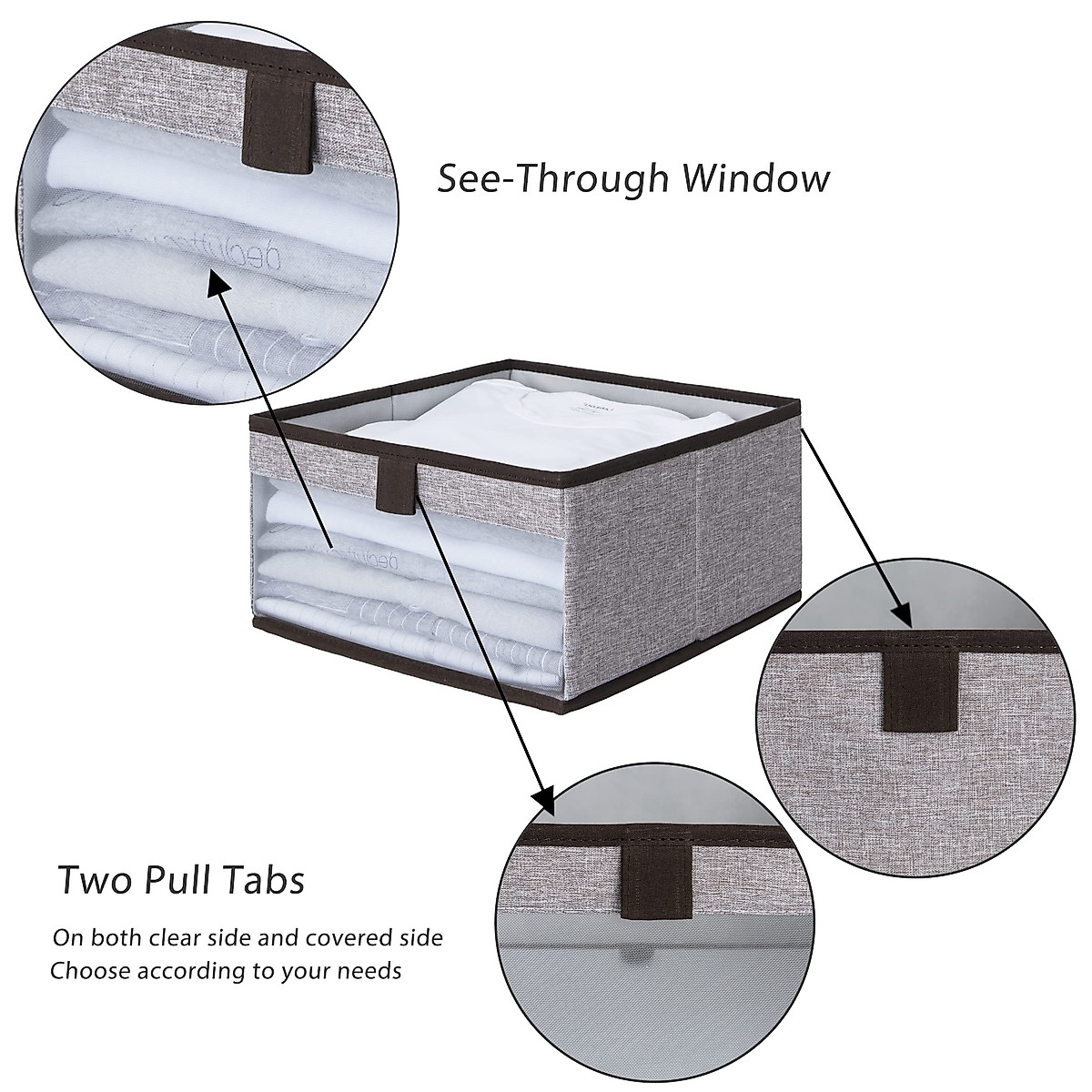 See-Through Window

Two Pull Tabs

On both clear side and covered side
Choose according to your needs