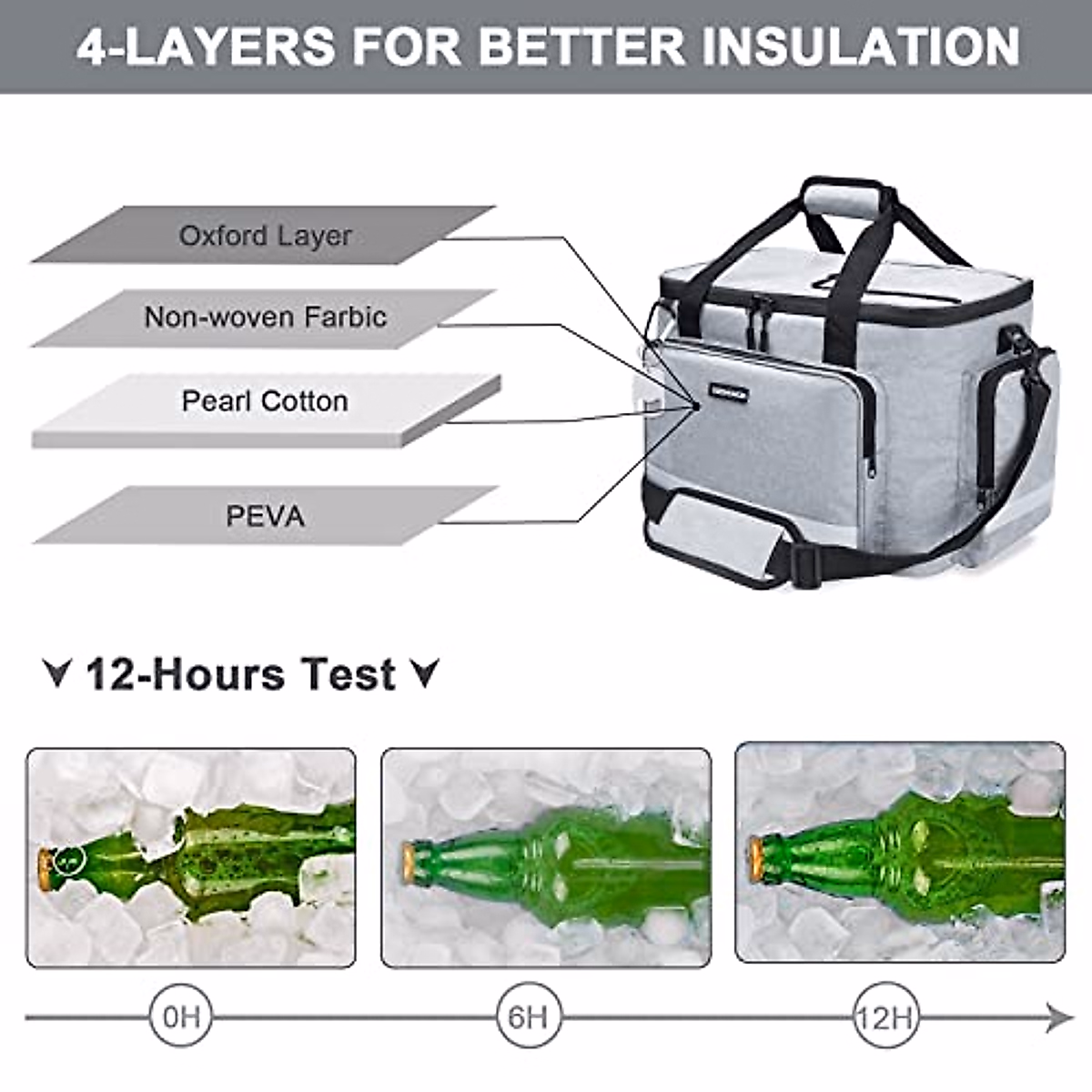 4-LAYERS FOR BETTER INSULATION

Oxford Layer

Non-woven Farbic

Pearl Cotton

PEVA

12-Hours Test

0H

6H

12H