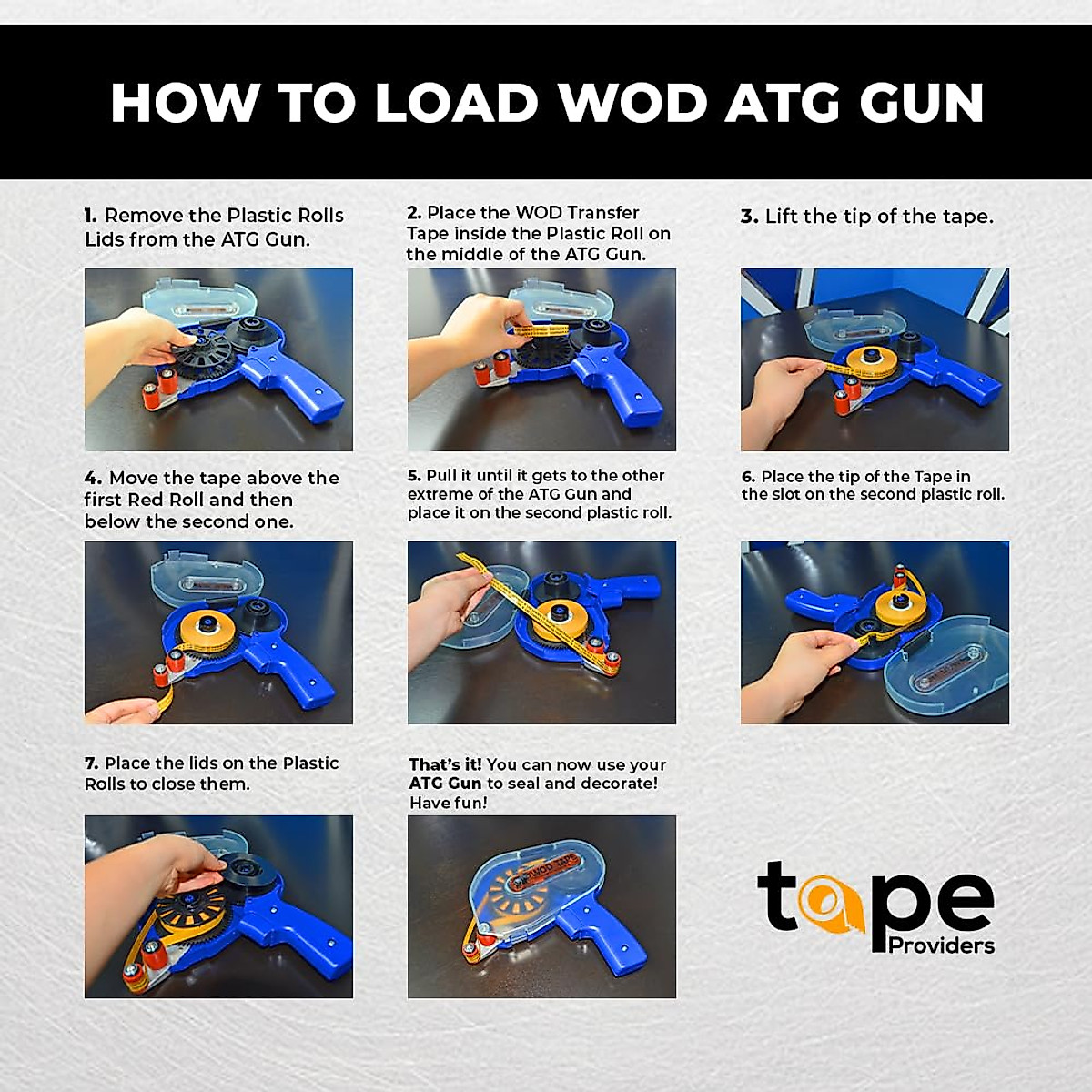 HOW TO LOAD WOD ATG GUN

1. Remove the Plastic Rolls Lids from the ATG Gun.

2. Place the WOD Transfer Tape inside the Plastic Roll on the middle of the ATG Gun.

3. Lift the tip of the tape.

4. Move the tape above the first Red Roll and then below the second one.

5. Pull it until it gets to the other extreme of the ATG Gun and place it on the second plastic roll.

6. Place the tip of the Tape in the slot on the second plastic roll.

7. Place the lids on the Plastic Rolls to close them.

That's it! You can now use your ATG Gun to seal and decorate! Have fun!

WOD TAPE

tape Providers