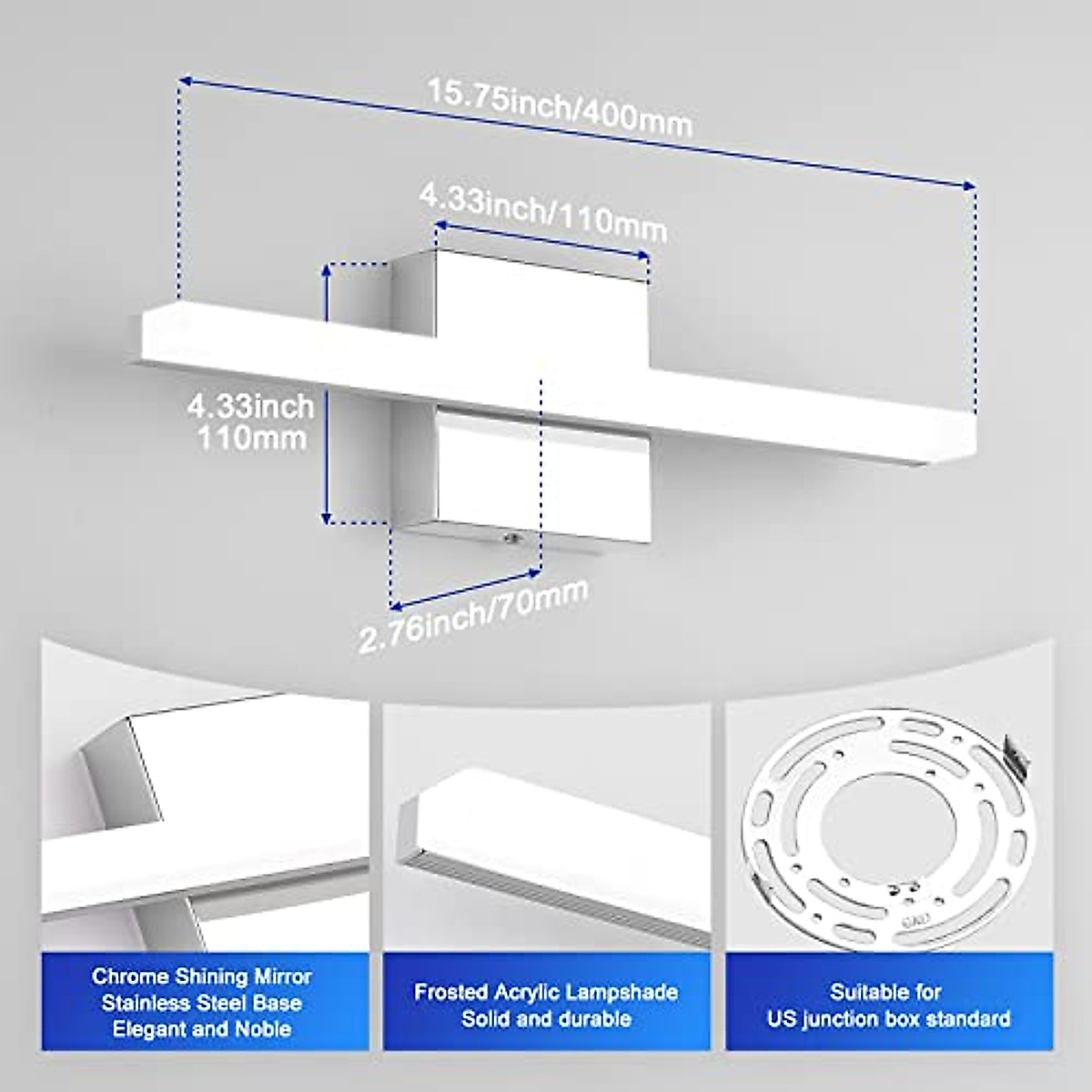 15.75inch/400mm

4.33inch/110mm

4.33inch
110mm

2.76inch/70mm

Chrome Shining Mirror
Stainless Steel Base
Elegant and Noble

Frosted Acrylic Lampshade
Solid and durable

Suitable for
US junction box standard