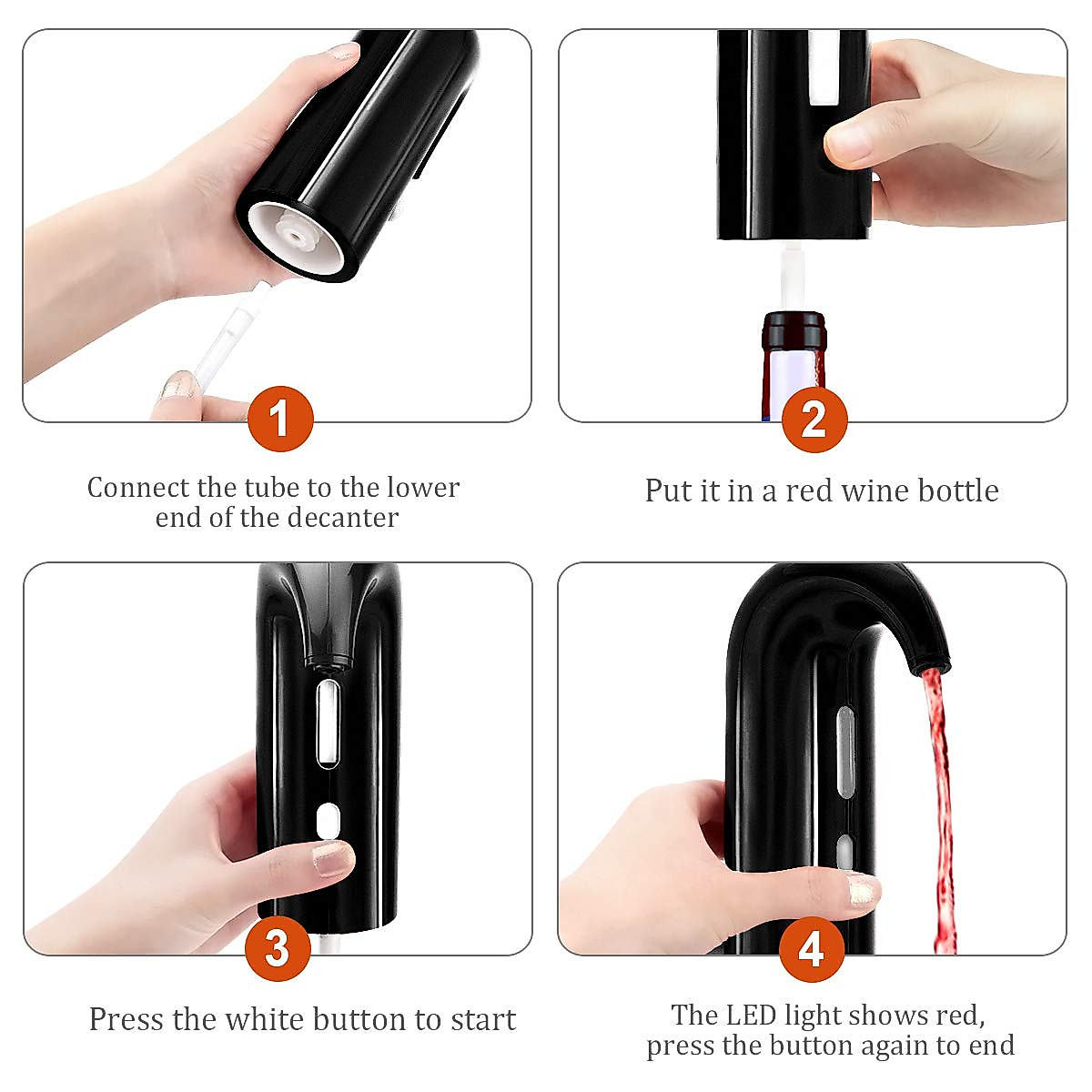 1

Connect the tube to the lower end of the decanter

2

Put it in a red wine bottle

3

Press the white button to start

4

The LED light shows red, press the button again to end