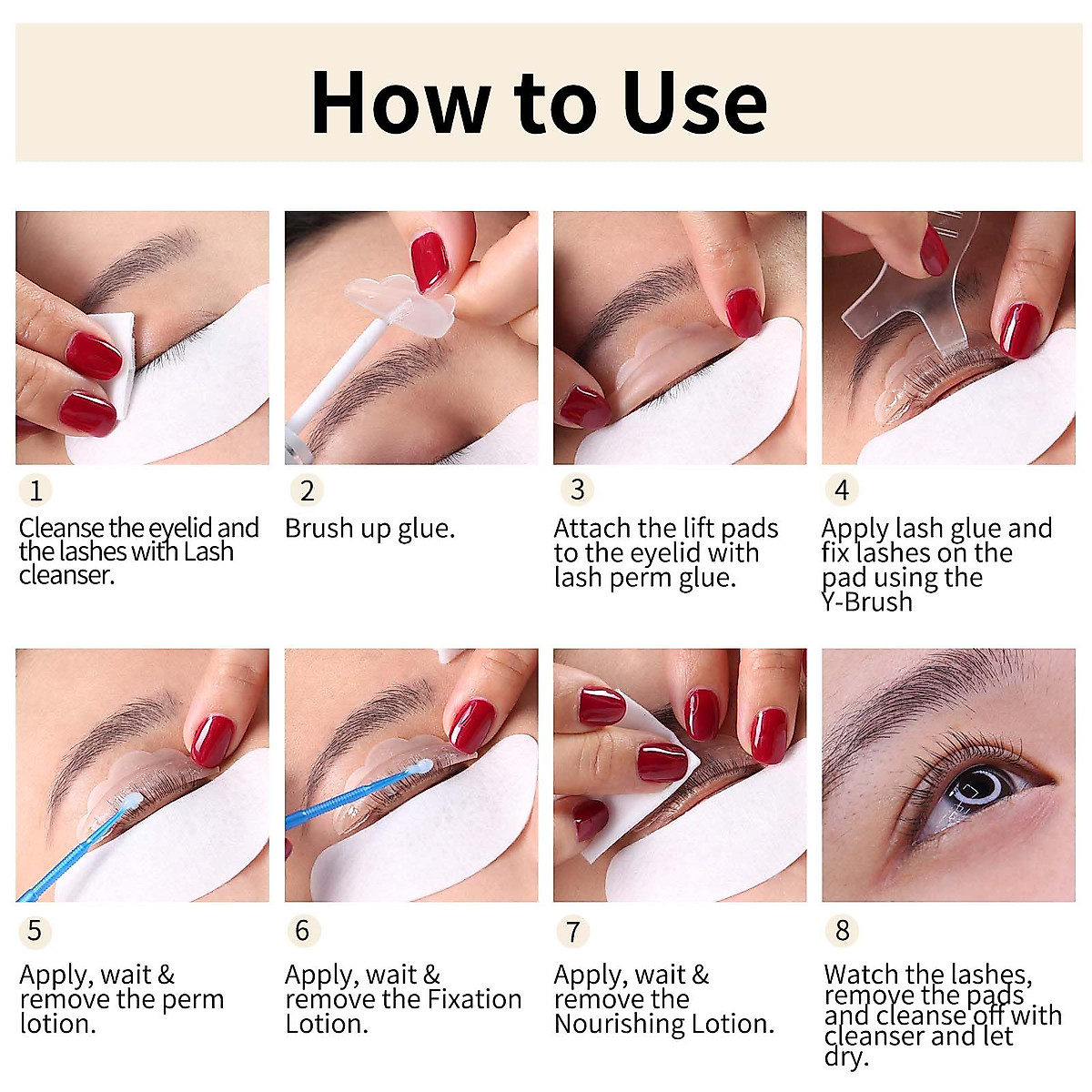 How to Use

1
Cleanse the eyelid and the lashes with Lash cleanser.

2
Brush up glue.

3
Attach the lift pads to the eyelid with lash perm glue.

4
Apply lash glue and fix lashes on the pad using the Y-Brush

5
Apply, wait & remove the perm lotion.

6
Apply, wait & remove the Fixation Lotion.

7
Apply, wait & remove the Nourishing Lotion.

8
Watch the lashes, remove the pads and cleanse off with cleanser and let dry.