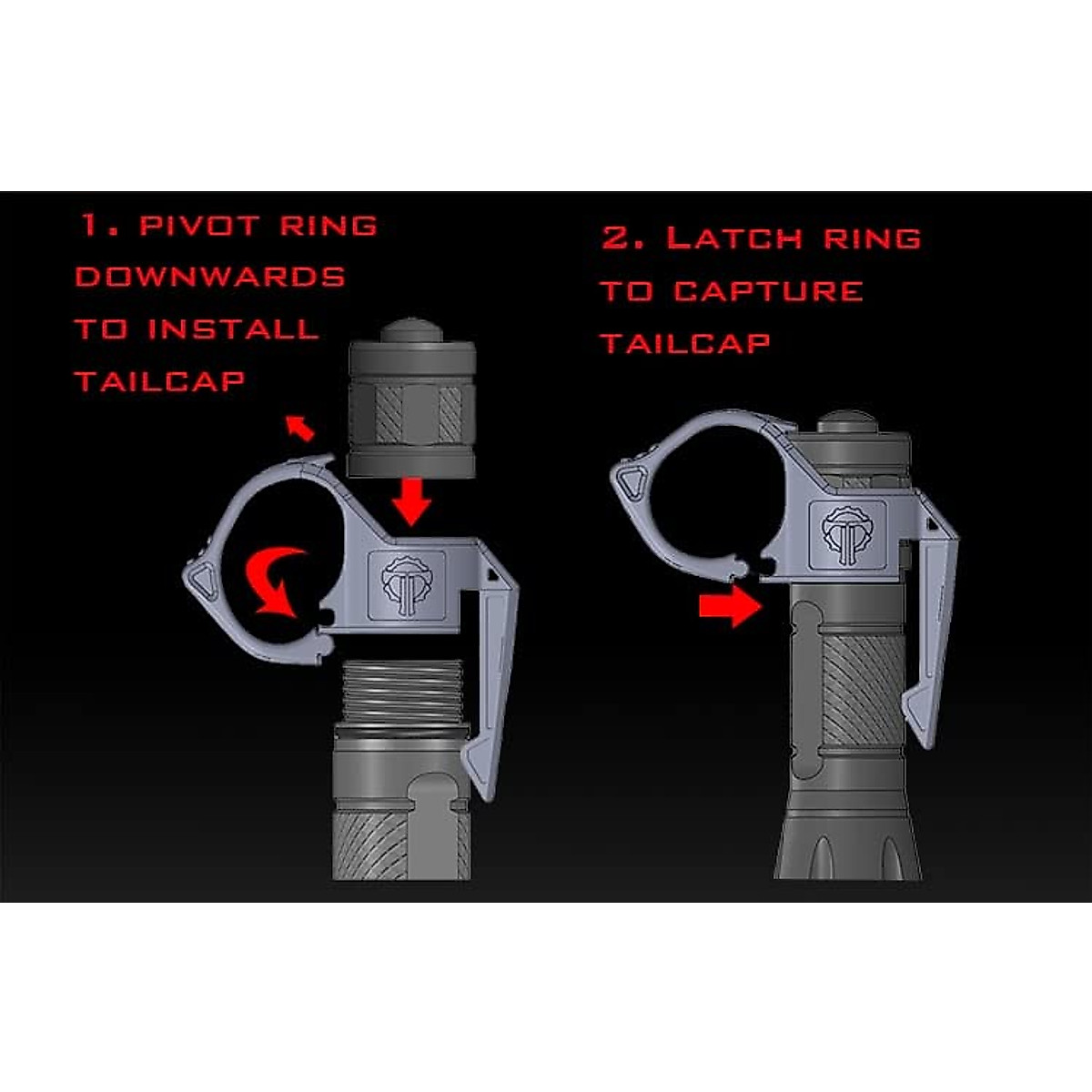 1. PIVOT RING DOWNWARDS TO INSTALL TAILCAP

2. LATCH RING TO CAPTURE TAILCAP