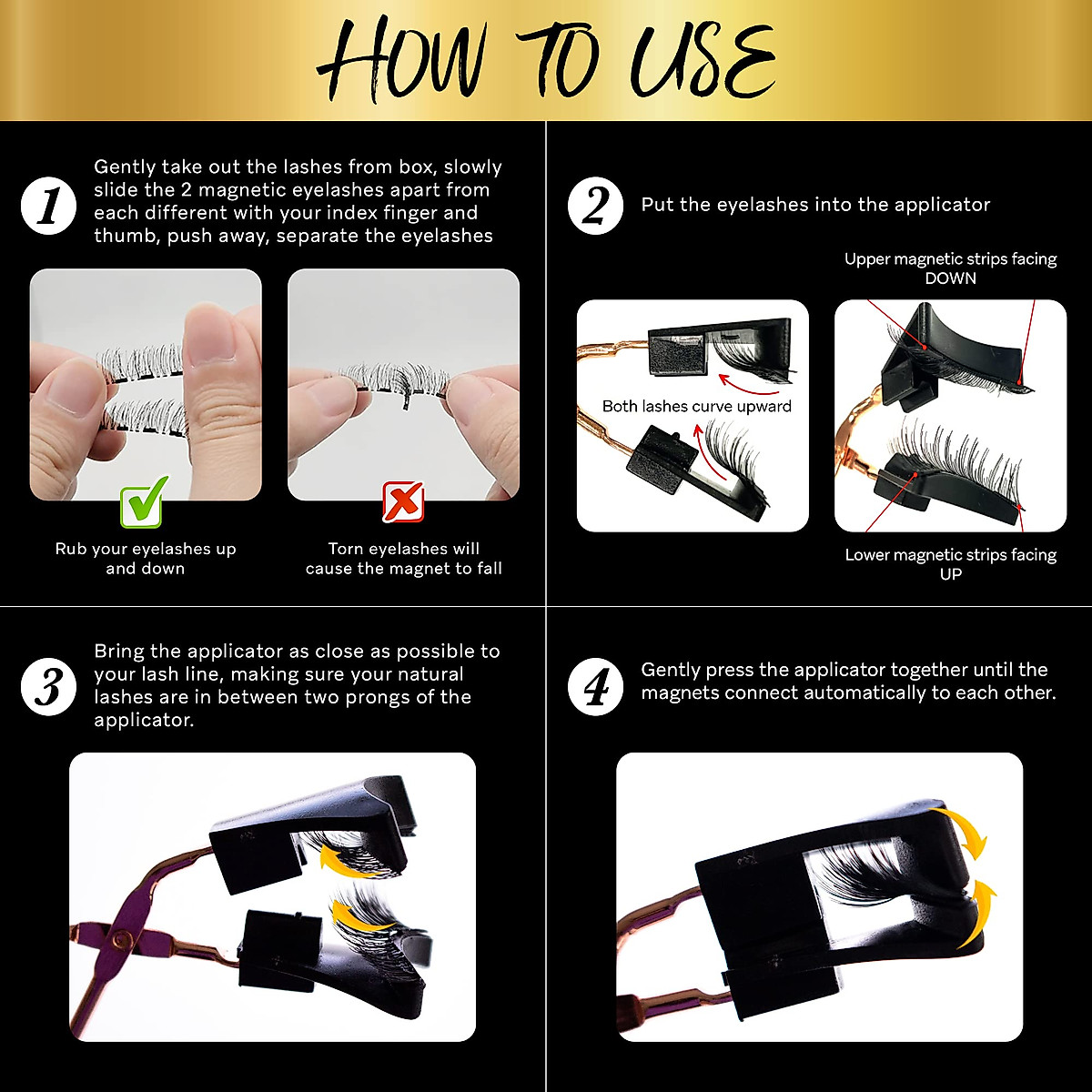 HOW TO USE

1 Gently take out the lashes from box, slowly slide the 2 magnetic eyelashes apart from each different with your index finger and thumb, push away, separate the eyelashes

Rub your eyelashes up and down

Torn eyelashes will cause the magnet to fall

2 Put the eyelashes into the applicator

Upper magnetic strips facing DOWN

Both lashes curve upward

Lower magnetic strips facing UP

3 Bring the applicator as close as possible to your lash line, making sure your natural lashes are in between two prongs of the applicator.

4 Gently press the applicator together until the magnets connect automatically to each other.