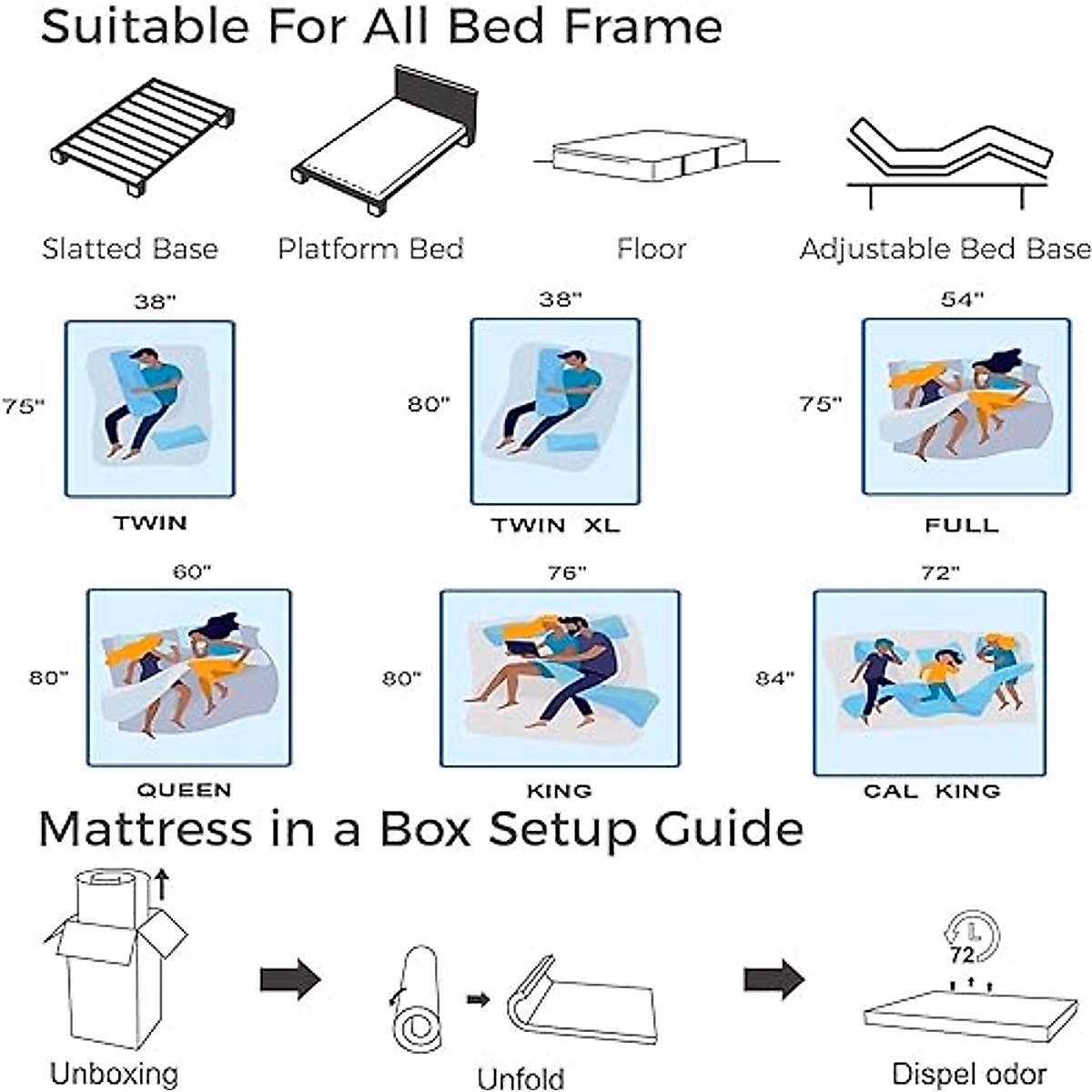 Suitable For All Bed Frame

Slatted Base

Platform Bed

Floor

Adjustable Bed Base

38"

75"

TWIN

38"

80"

TWIN XL

54"

75"

FULL

60"

80"

QUEEN

76"

80"

KING

72"

84"

CAL KING

Mattress in a Box Setup Guide

Unboxing

Unfold

72

Dispel odor