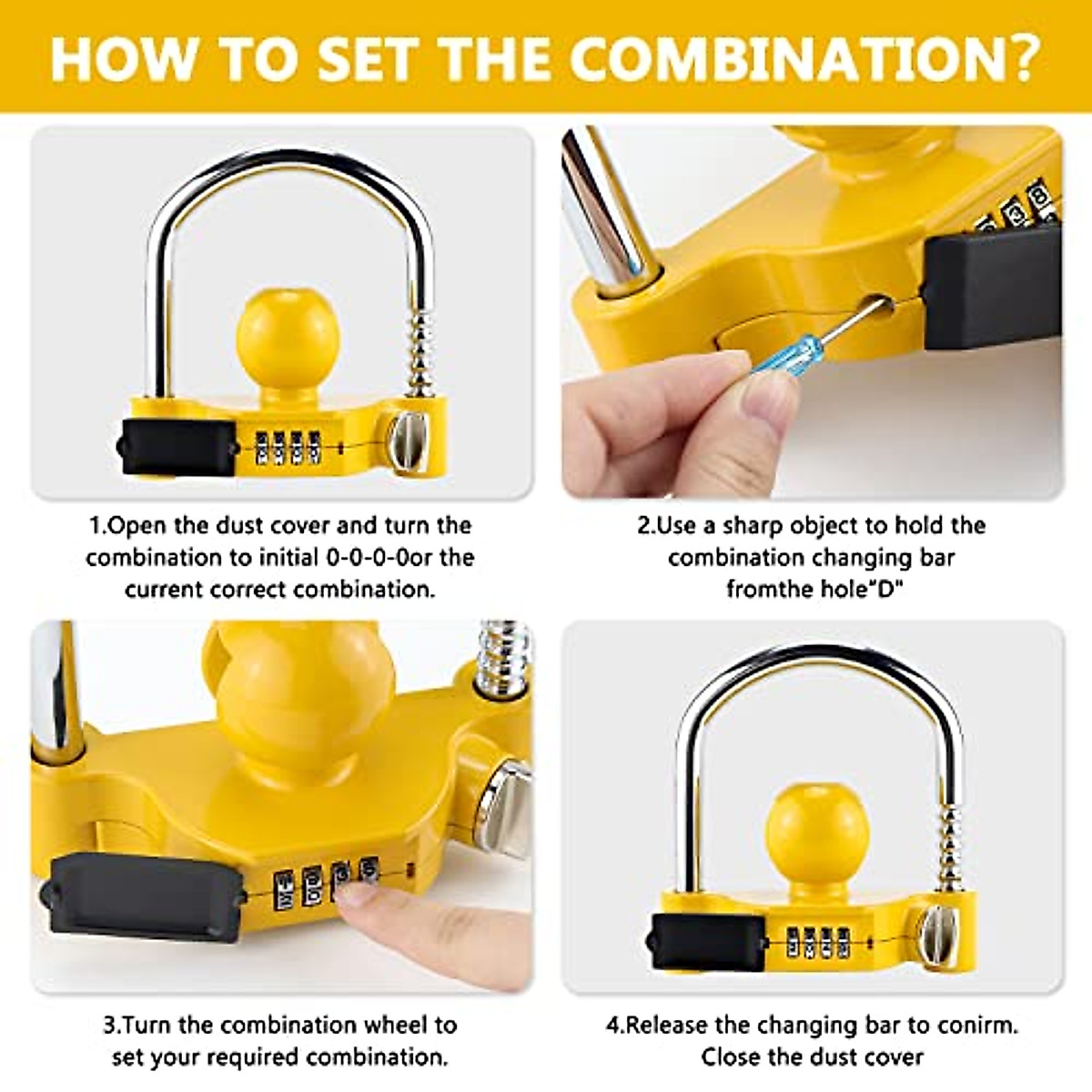 HOW TO SET THE COMBINATION?

1.Open the dust cover and turn the combination to initial 0-0-0-0or the current correct combination.

2.Use a sharp object to hold the combination changing bar fromthe hole"D"

3.Turn the combination wheel to set your required combination.

4.Release the changing bar to conirm. Close the dust cover