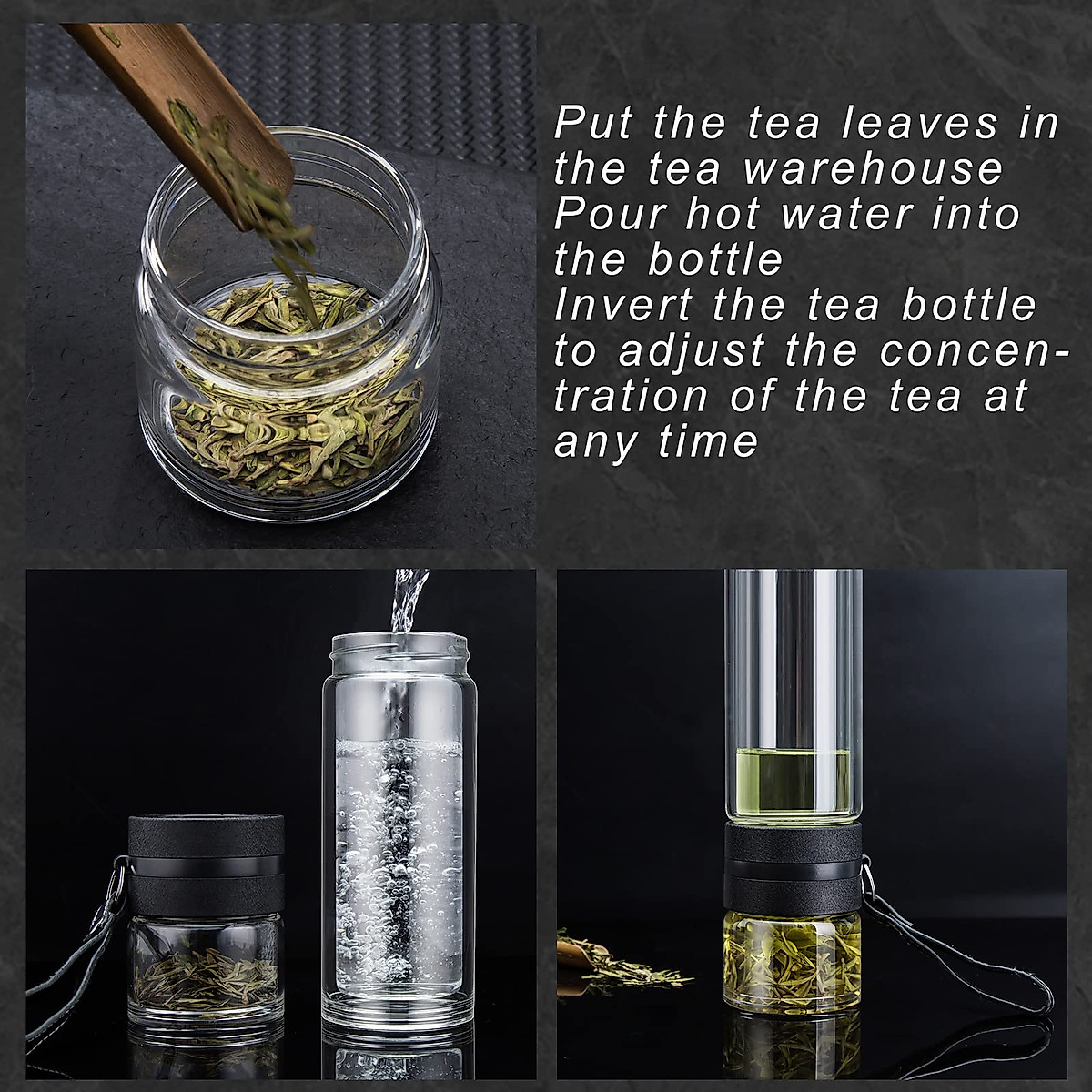 Put the tea leaves in the tea warehouse
Pour hot water into the bottle
Invert the tea bottle to adjust the concentration of the tea at any time