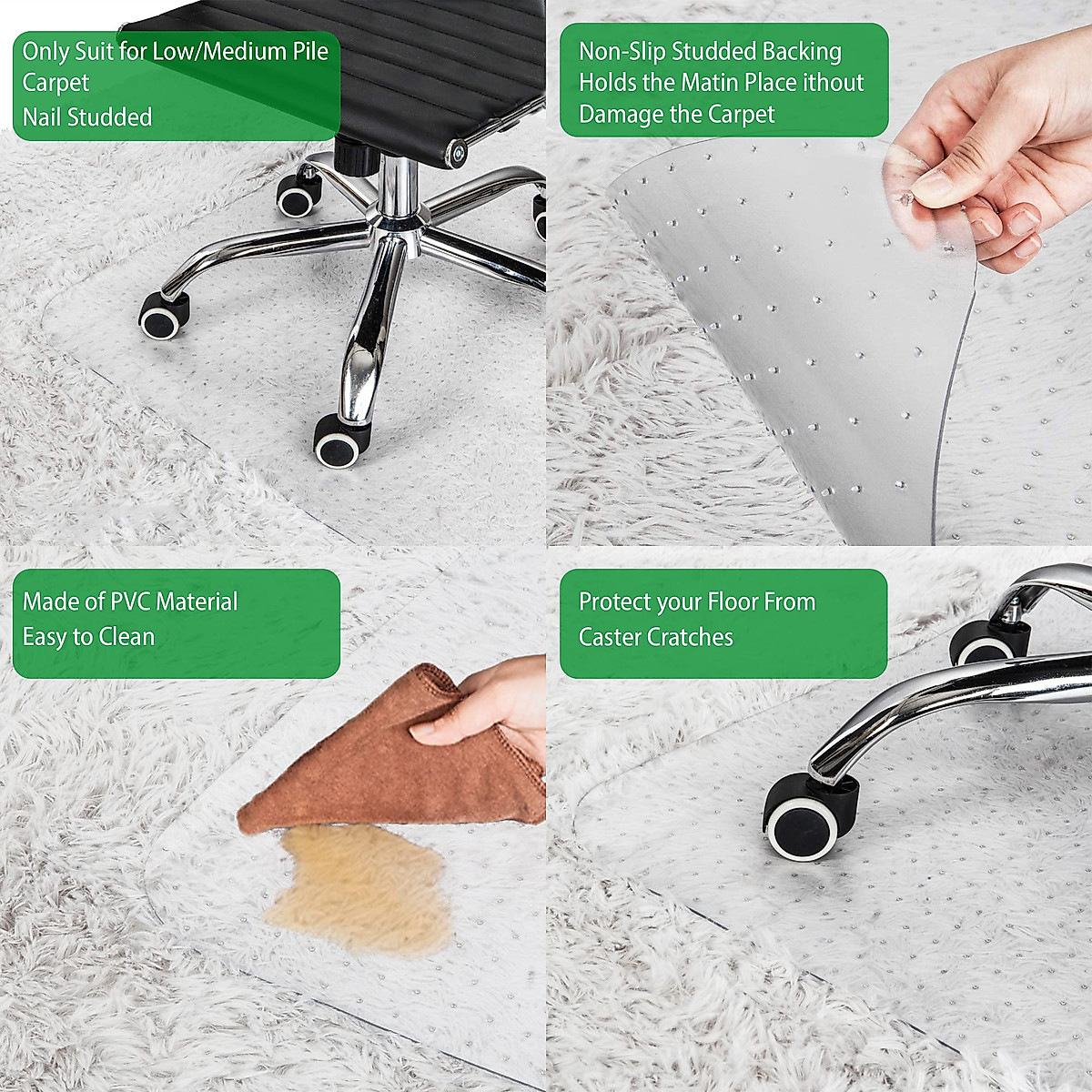 Only Suit for Low/Medium Pile Carpet
Nail Studded

Non-Slip Studded Backing
Holds the Matin Place ithout
Damage the Carpet

Made of PVC Material
Easy to Clean

Protect your Floor From
Caster Cratches