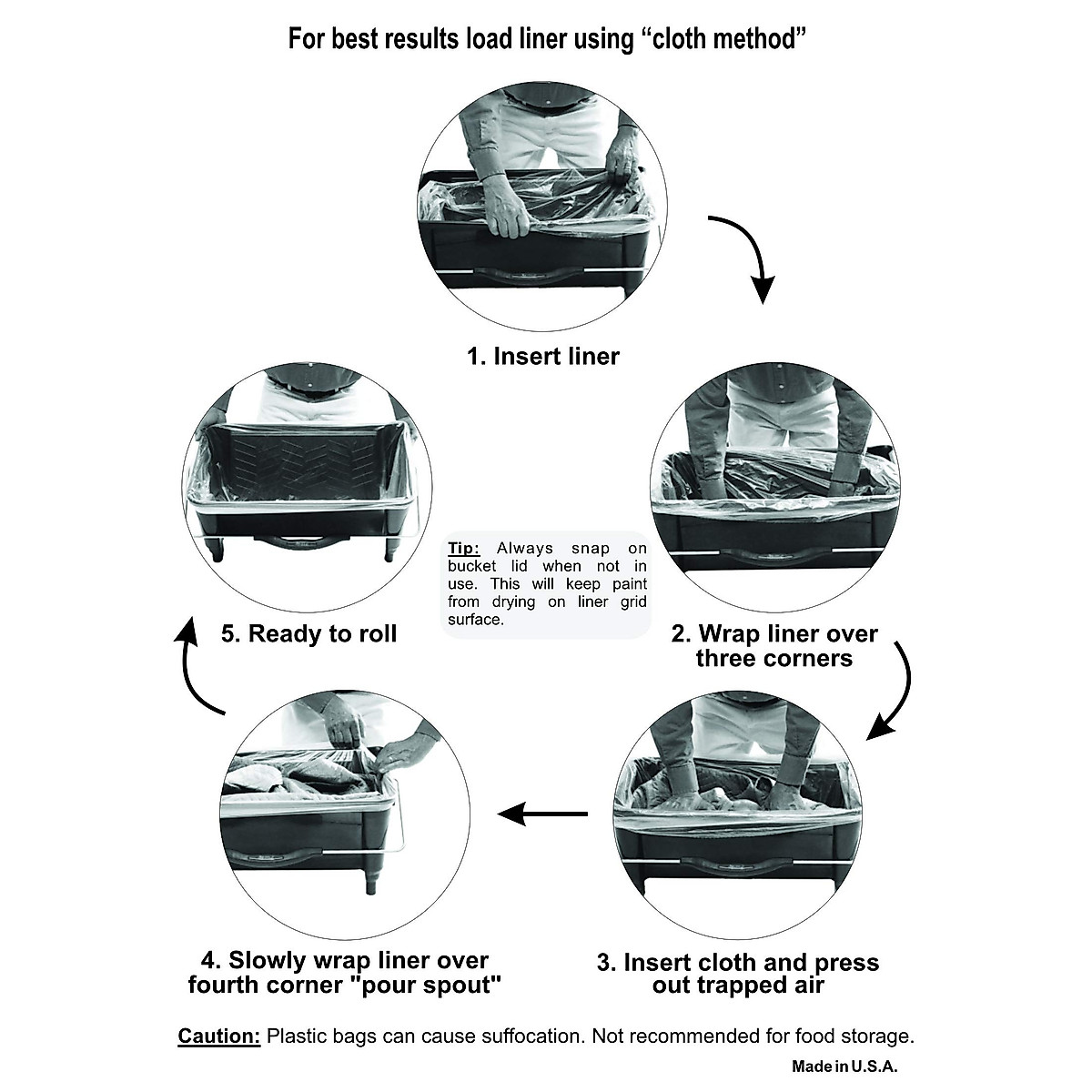 For best results load liner using “cloth method”

1. Insert liner

2. Wrap liner over three corners

3. Insert cloth and press out trapped air

4. Slowly wrap liner over fourth corner "pour spout"

5. Ready to roll

Tip: Always snap on bucket lid when not in use. This will keep paint from drying on liner grid surface.

Caution: Plastic bags can cause suffocation. Not recommended for food storage.

Made in U.S.A.