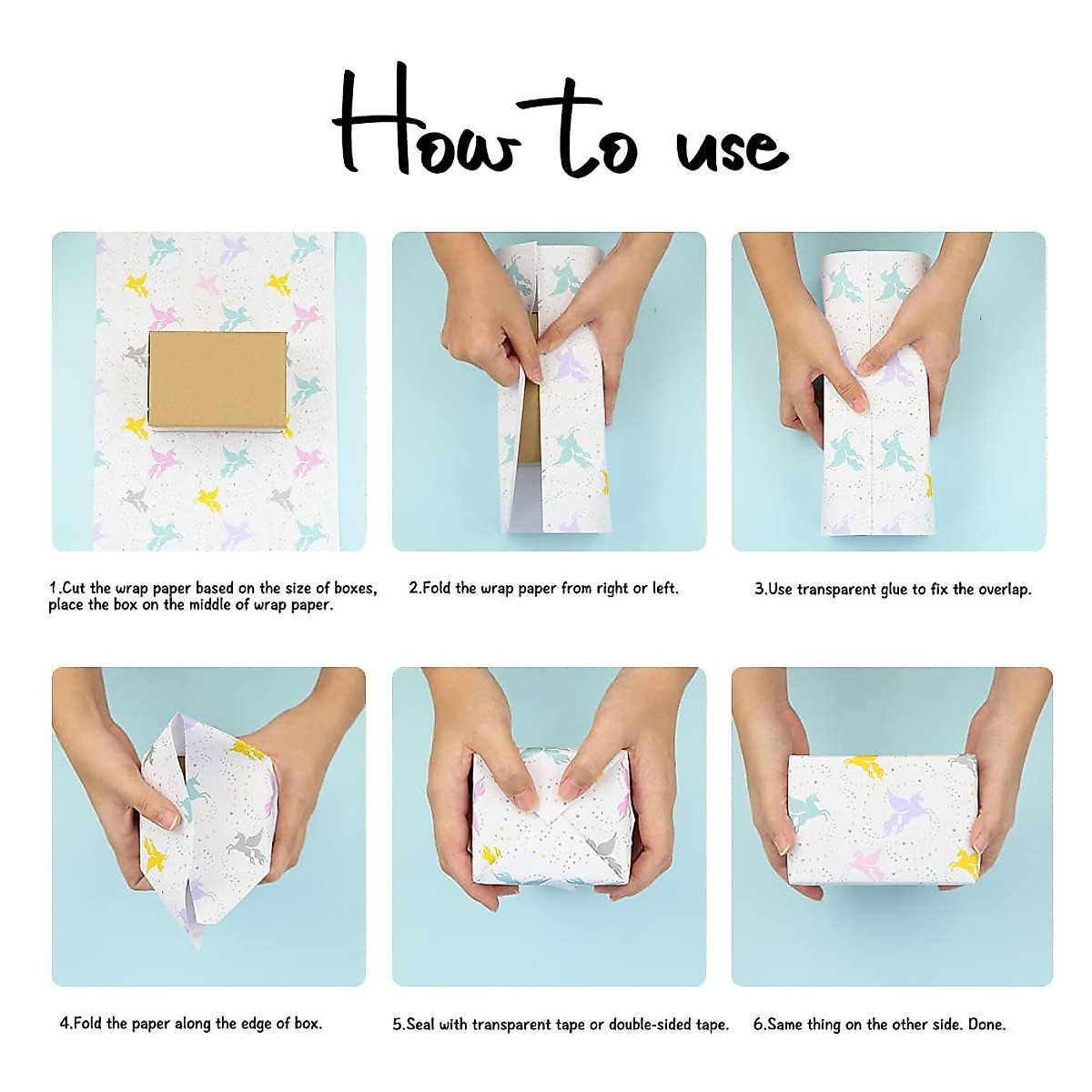 How to use

1.Cut the wrap paper based on the size of boxes, place the box on the middle of wrap paper.

2.Fold the wrap paper from right or left.

3.Use transparent glue to fix the overlap.

4.Fold the paper along the edge of box.

5.Seal with transparent tape or double-sided tape.

6.Same thing on the other side. Done.