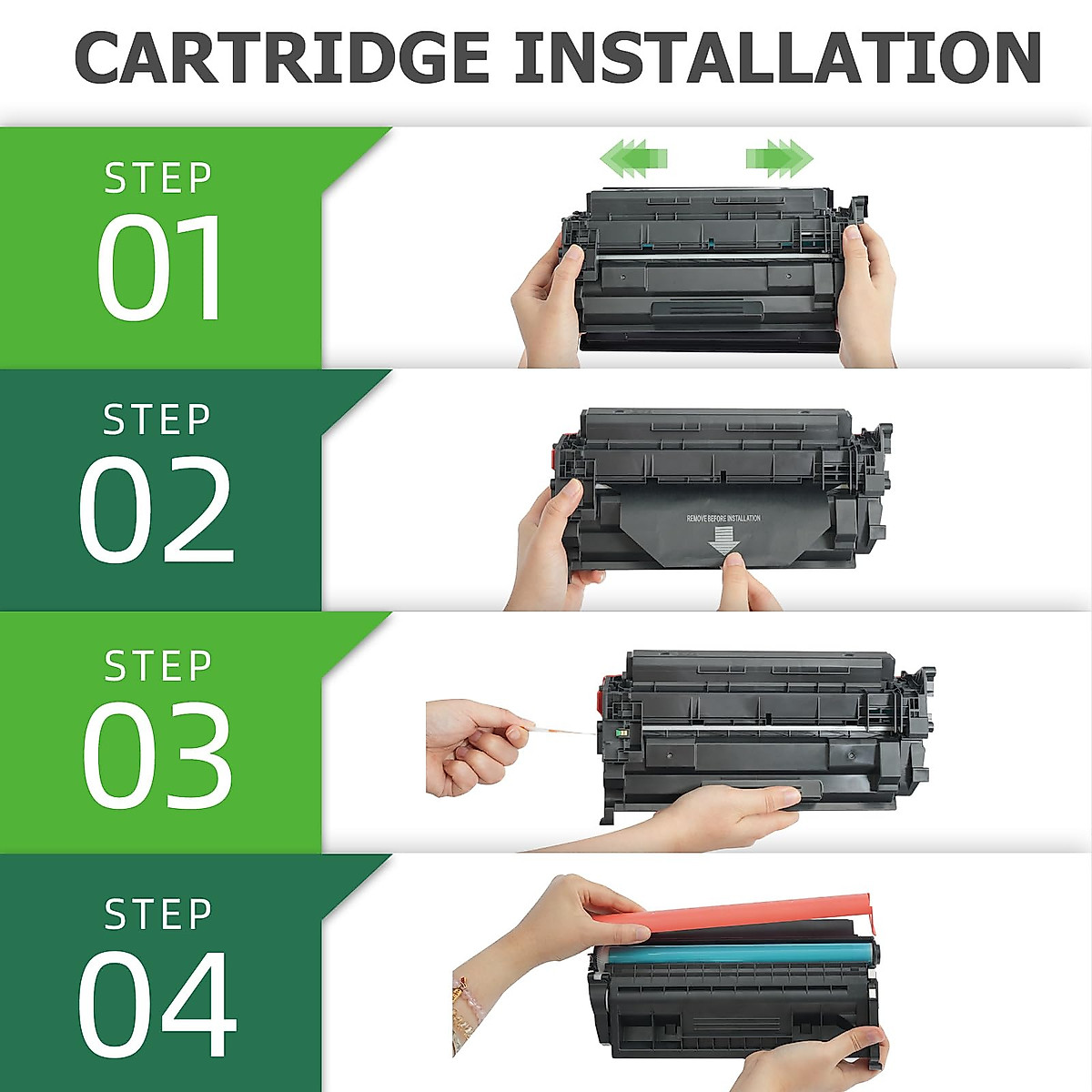 CARTRIDGE INSTALLATION

STEP
01

STEP
02

REMOVE BEFORE INSTALLATION

STEP
03

STEP
04