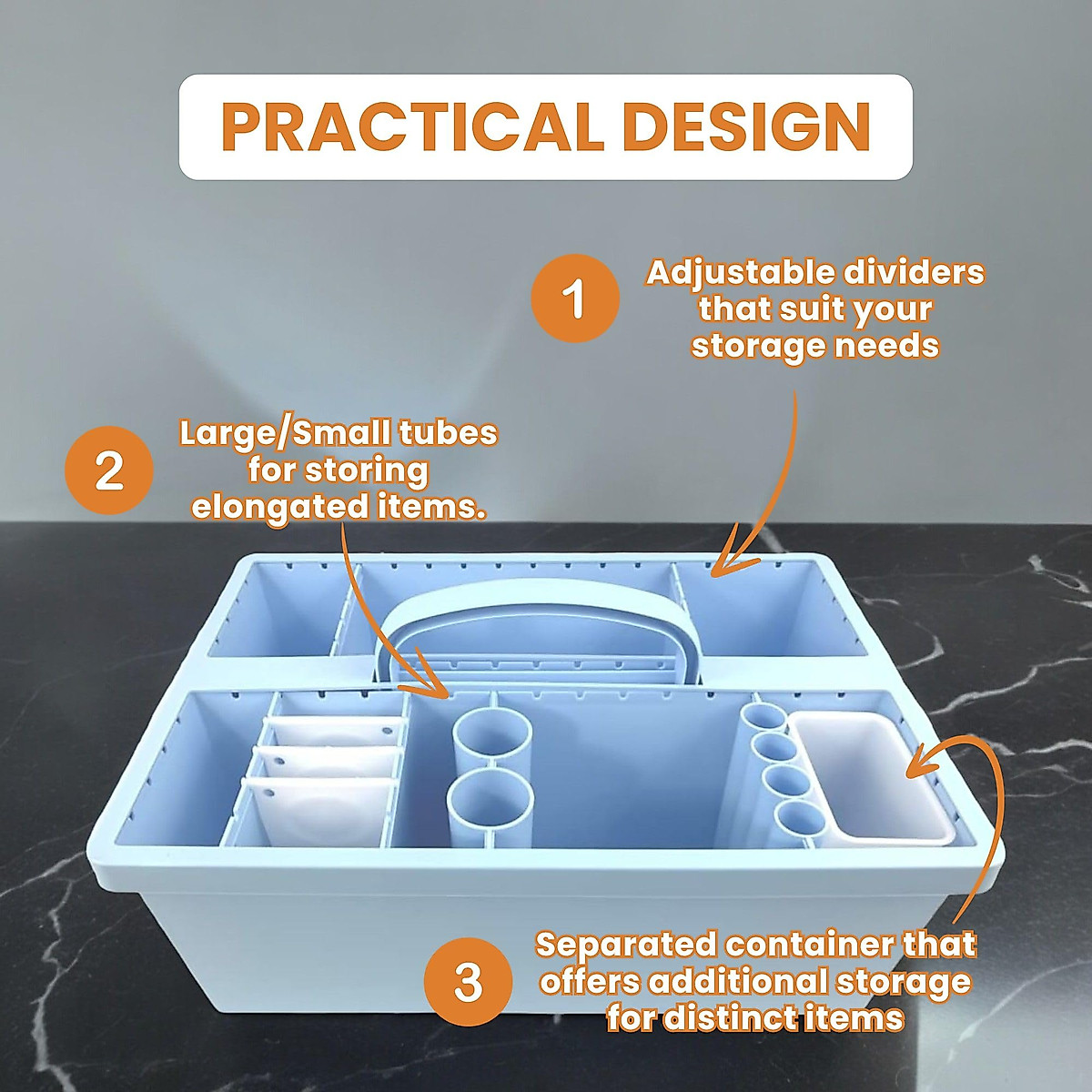 PRACTICAL DESIGN

1 Adjustable dividers that suit your storage needs

2 Large/Small tubes for storing elongated items.

3 Separated container that offers additional storage for distinct items