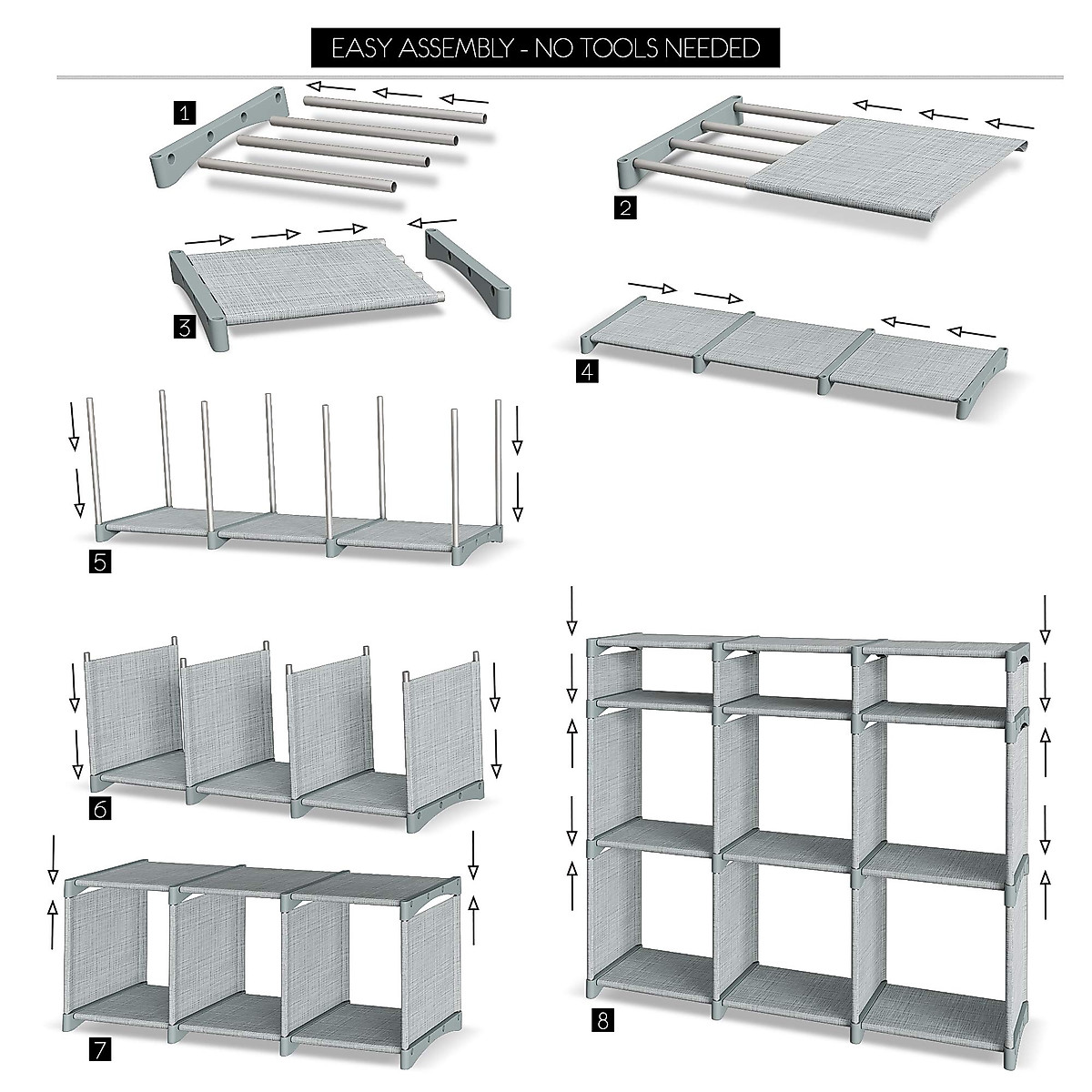 EASY ASSEMBLY - NO TOOLS NEEDED

1

2

3

4

5

6

7

8